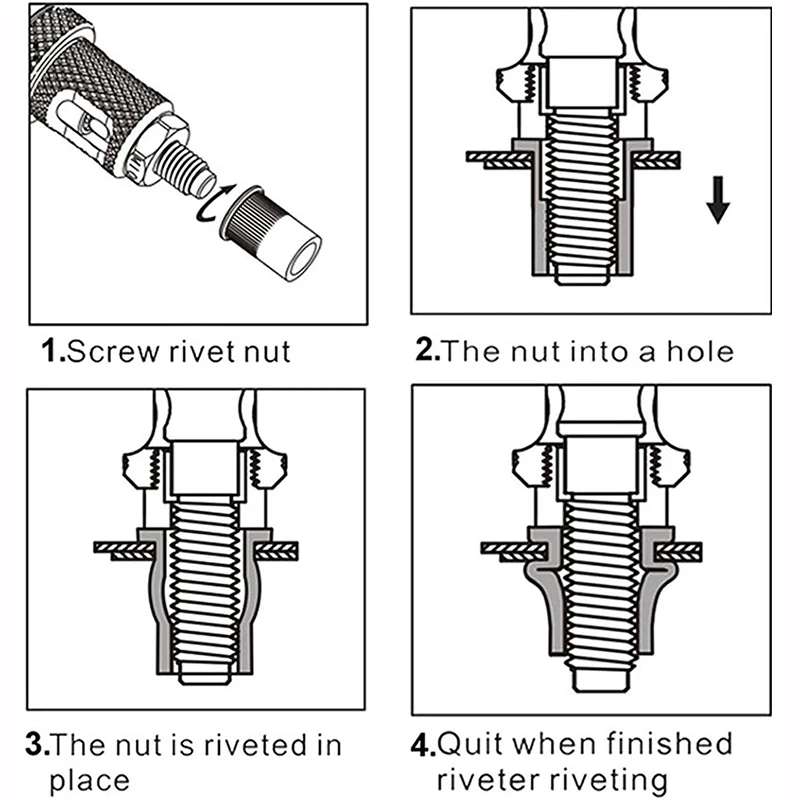 1.Screw rivet nut

2.The nut into a hole

3.The nut is riveted in place

4.Quit when finished riveter riveting