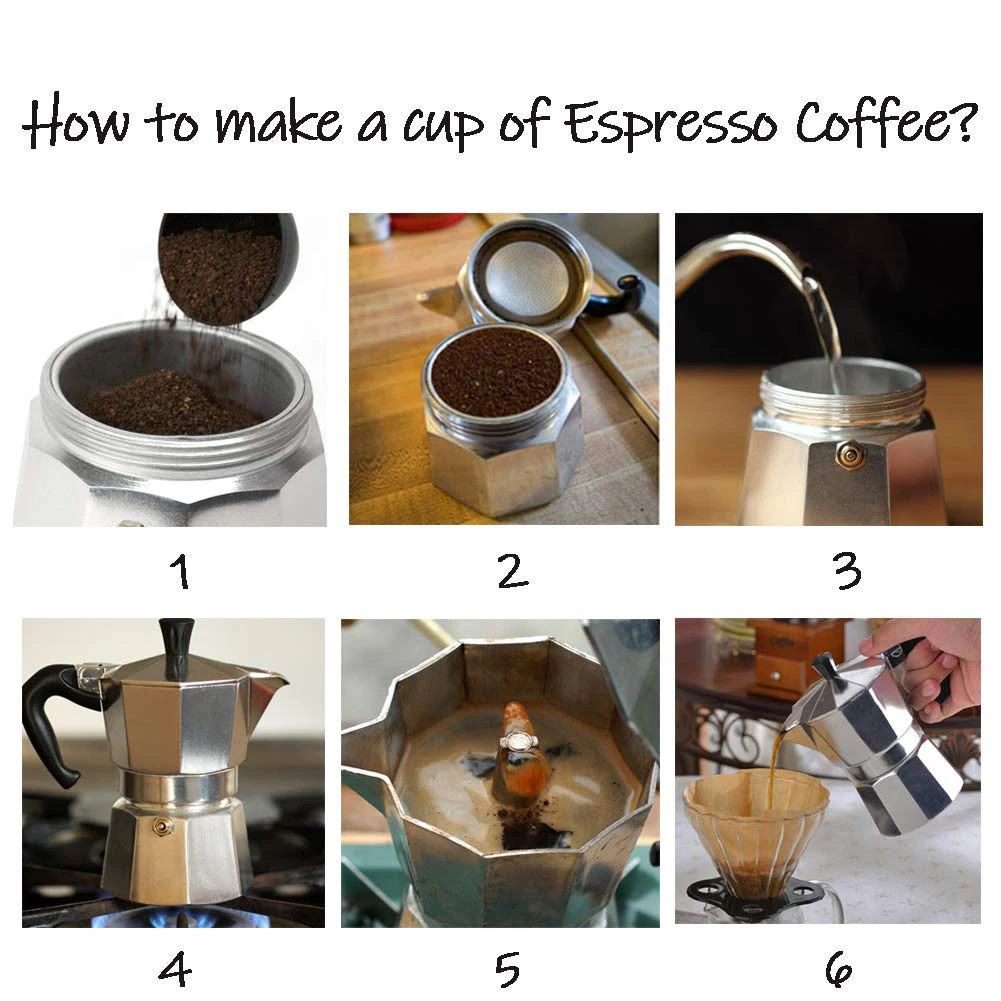 How to make a cup of Espresso Coffee?

1

2

3

4

5

6