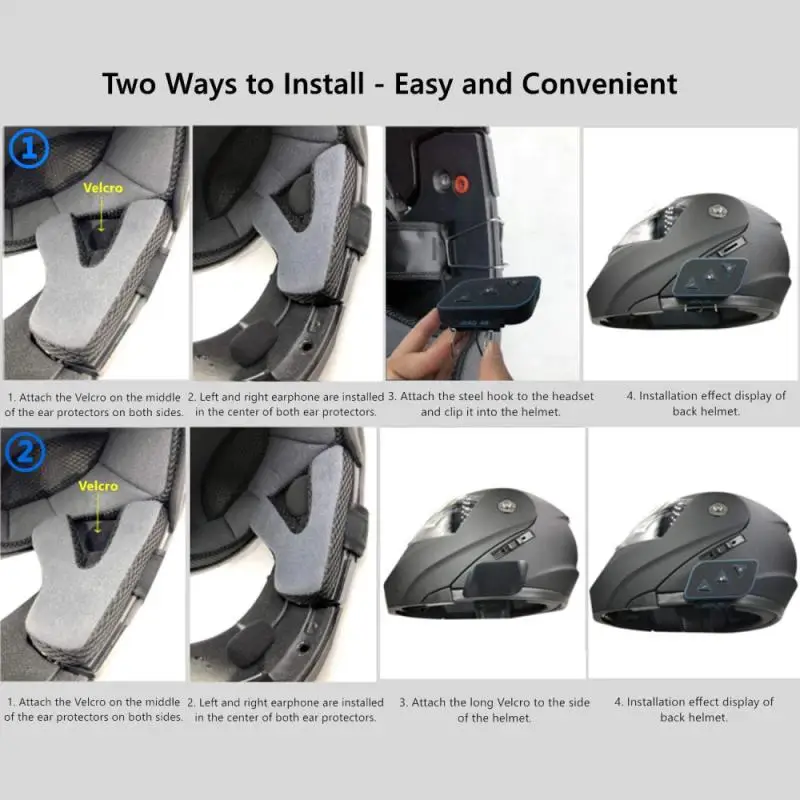 Two Ways to Install - Easy and Convenient

1

Velcro

1. Attach the Velcro on the middle of the ear protectors on both sides.

2. Left and right earphone are installed in the center of both ear protectors.

3. Attach the steel hook to the headset and clip it into the helmet.

4. Installation effect display of back helmet.

2

Velcro

1. Attach the Velcro on the middle of the ear protectors on both sides.

2. Left and right earphone are installed in the center of both ear protectors.

3. Attach the long Velcro to the side of the helmet.

4. Installation effect display of back helmet.