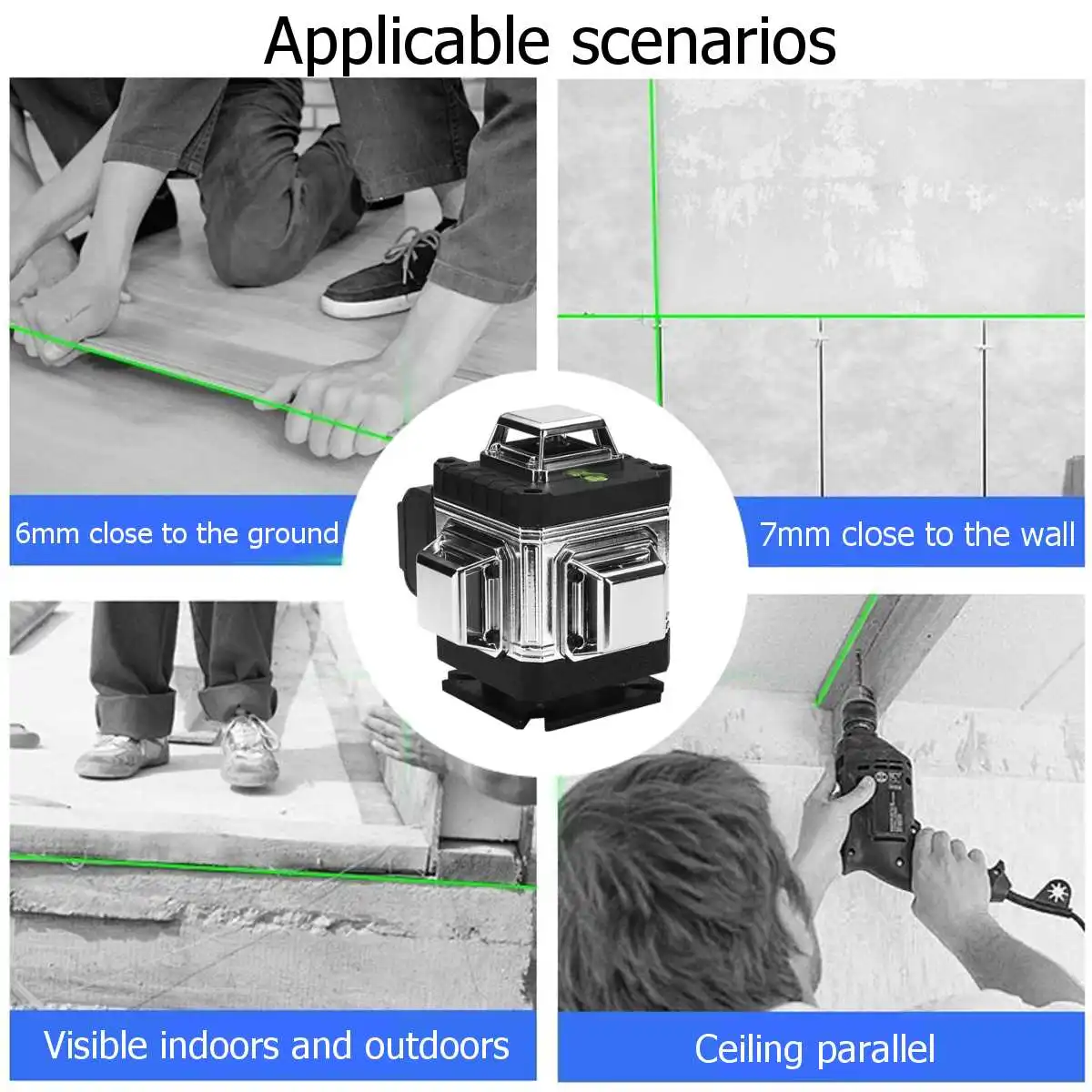 Applicable scenarios

6mm close to the ground

7mm close to the wall

Visible indoors and outdoors

Ceiling parallel