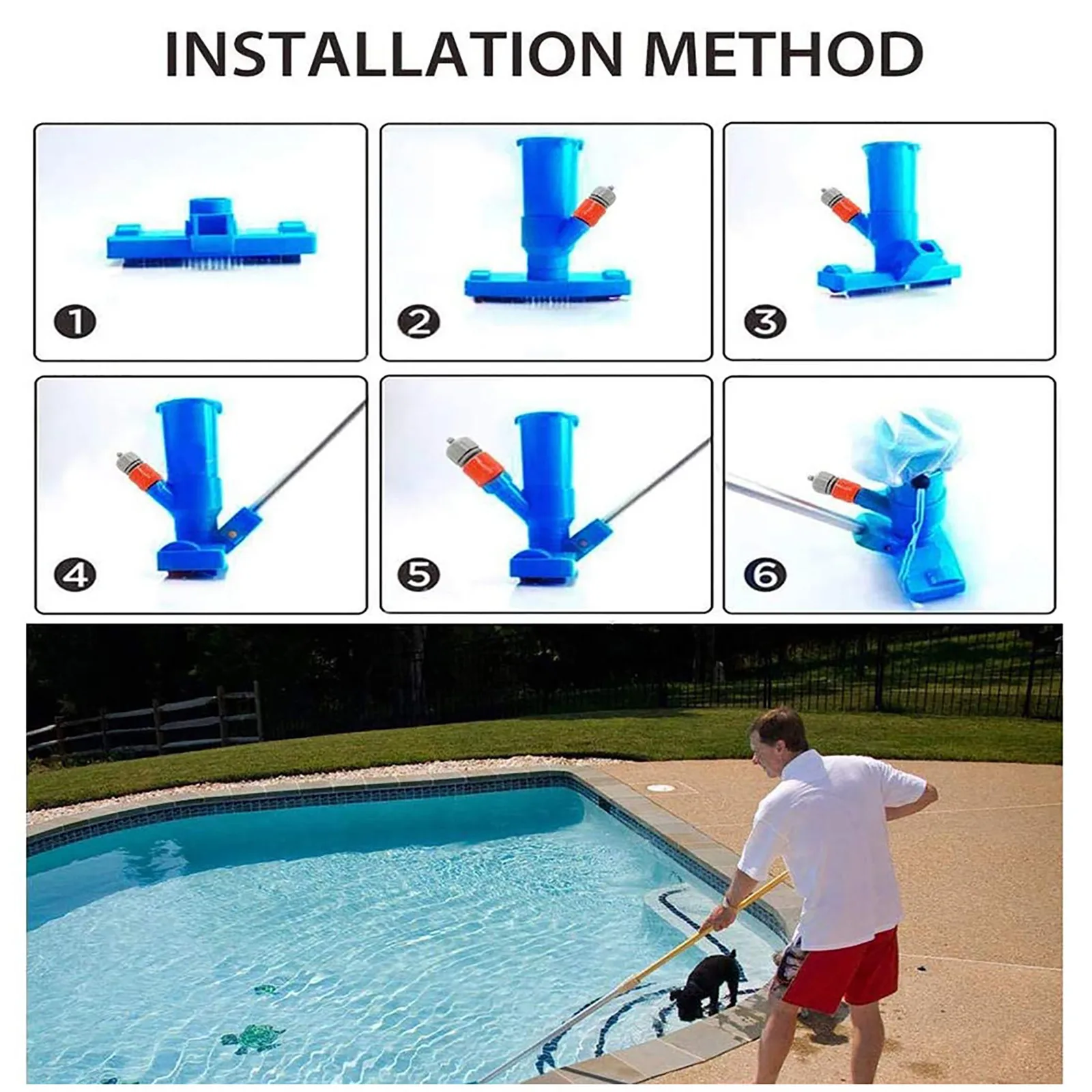 INSTALLATION METHOD

1

2

3

4

5

6