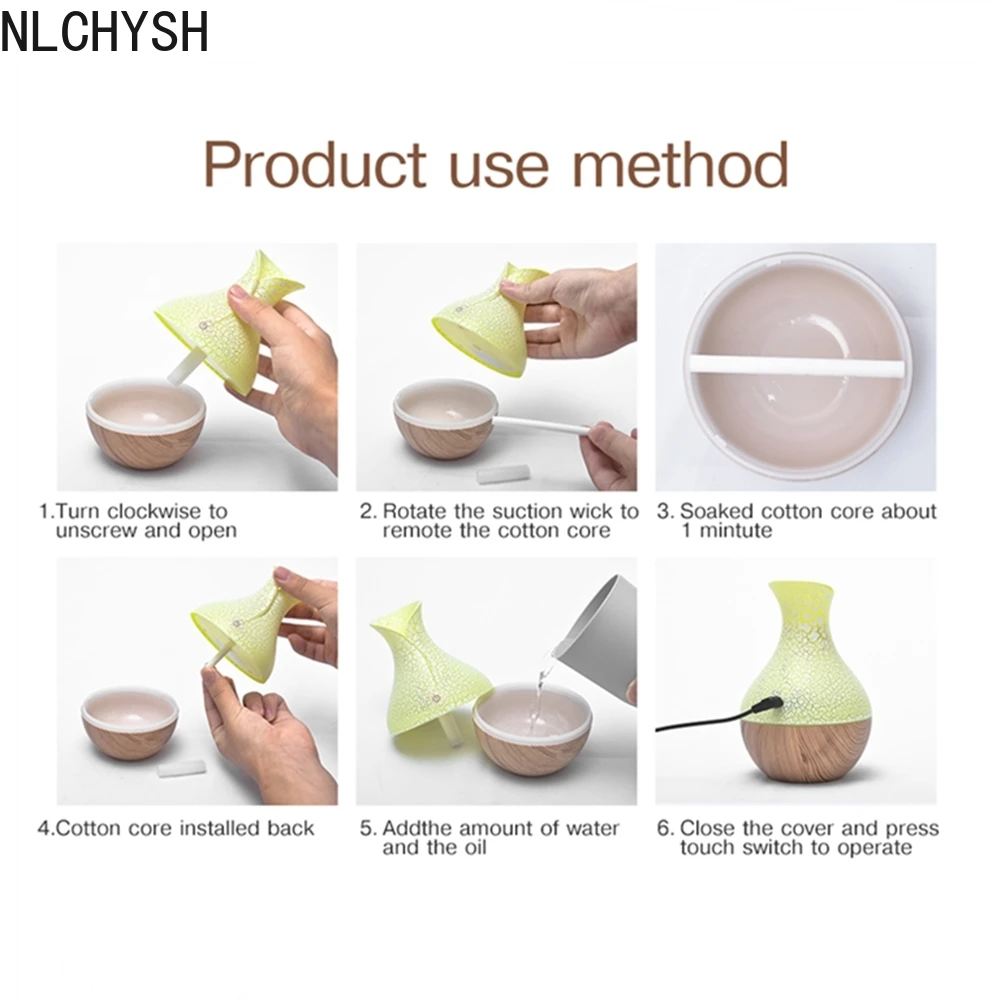 NLCHYSH

Product use method

1.Turn clockwise to unscrew and open

2. Rotate the suction wick to remote the cotton core

3. Soaked cotton core about 1 mintute

4.Cotton core installed back

5. Addthe amount of water and the oil

6. Close the cover and press touch switch to operate