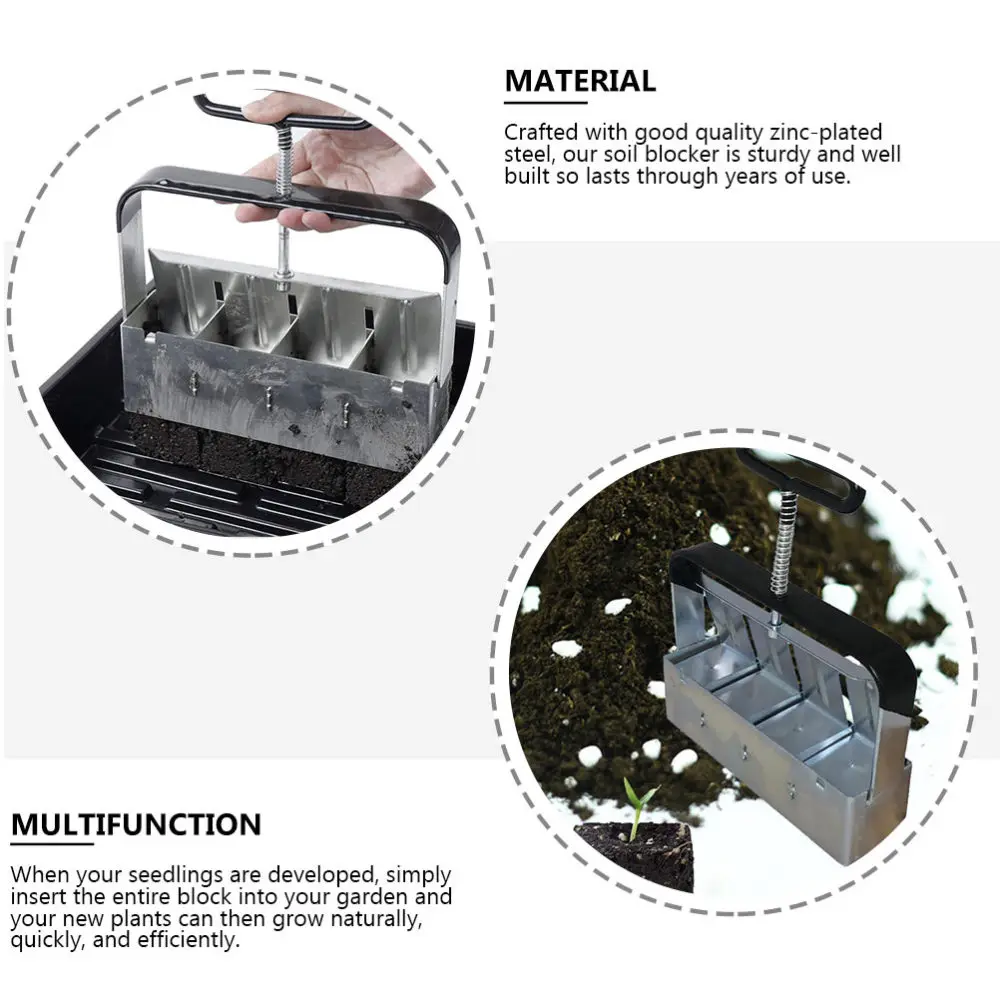 MATERIAL

Crafted with good quality zinc-plated steel, our soil blocker is sturdy and well built so lasts through years of use.

MULTIFUNCTION

When your seedlings are developed, simply insert the entire block into your garden and your new plants can then grow naturally, quickly, and efficiently.