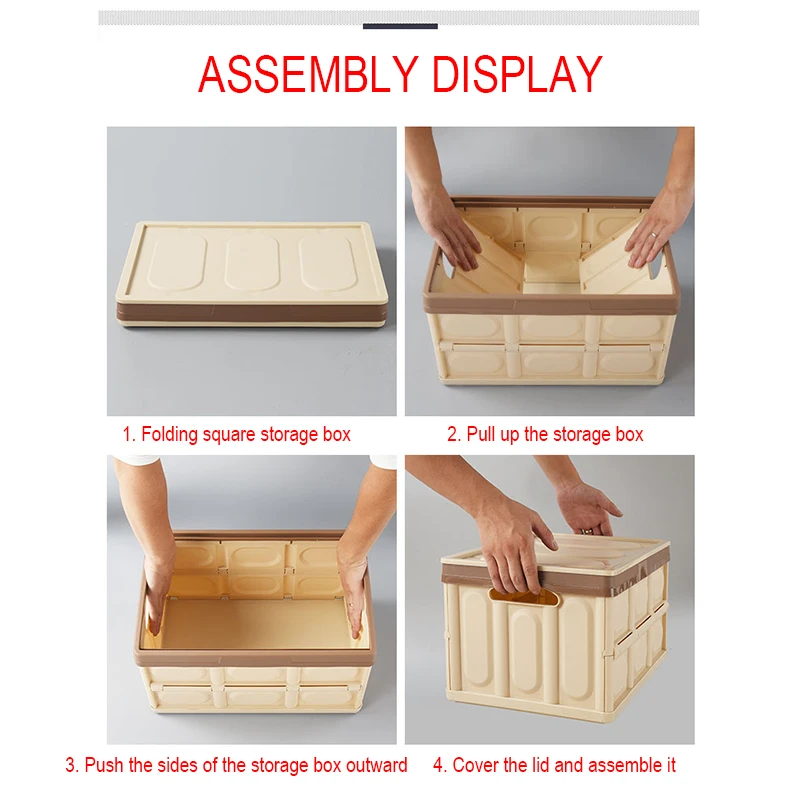 ASSEMBLY DISPLAY

1. Folding square storage box

2. Pull up the storage box

3. Push the sides of the storage box outward

4. Cover the lid and assemble it