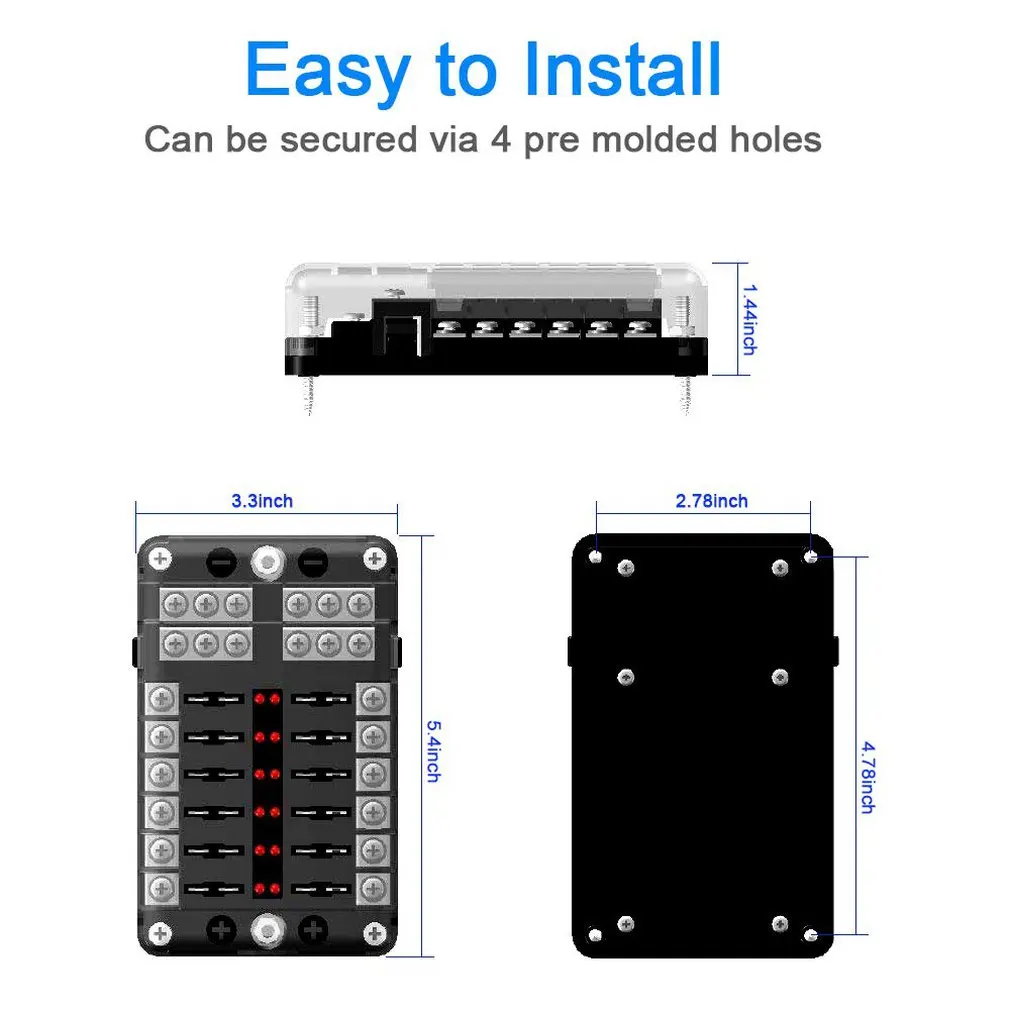 Easy to Install
Can be secured via 4 pre molded holes

1.44inch

3.3inch

5.4inch

2.78inch

4.78inch