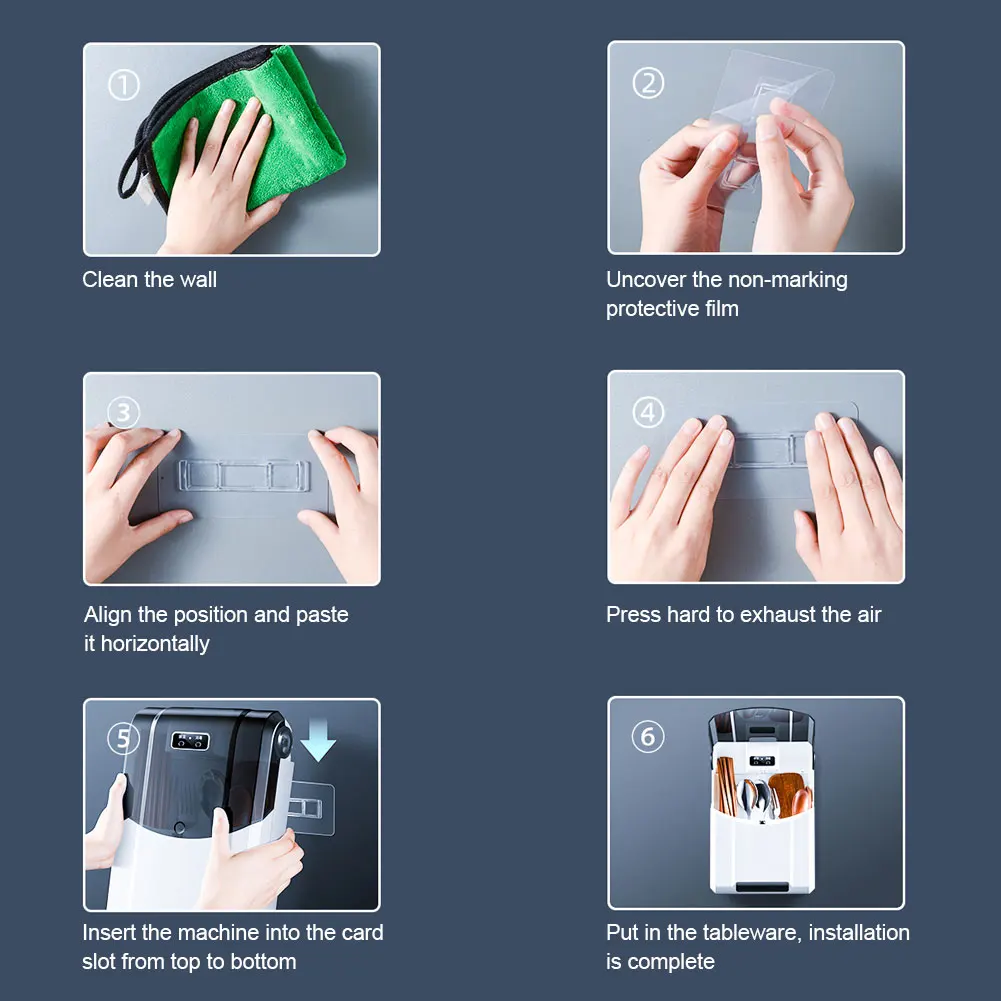 ①
Clean the wall

②
Uncover the non-marking protective film

③
Align the position and paste it horizontally

④
Press hard to exhaust the air

⑤
Insert the machine into the card slot from top to bottom

⑥
Put in the tableware, installation is complete