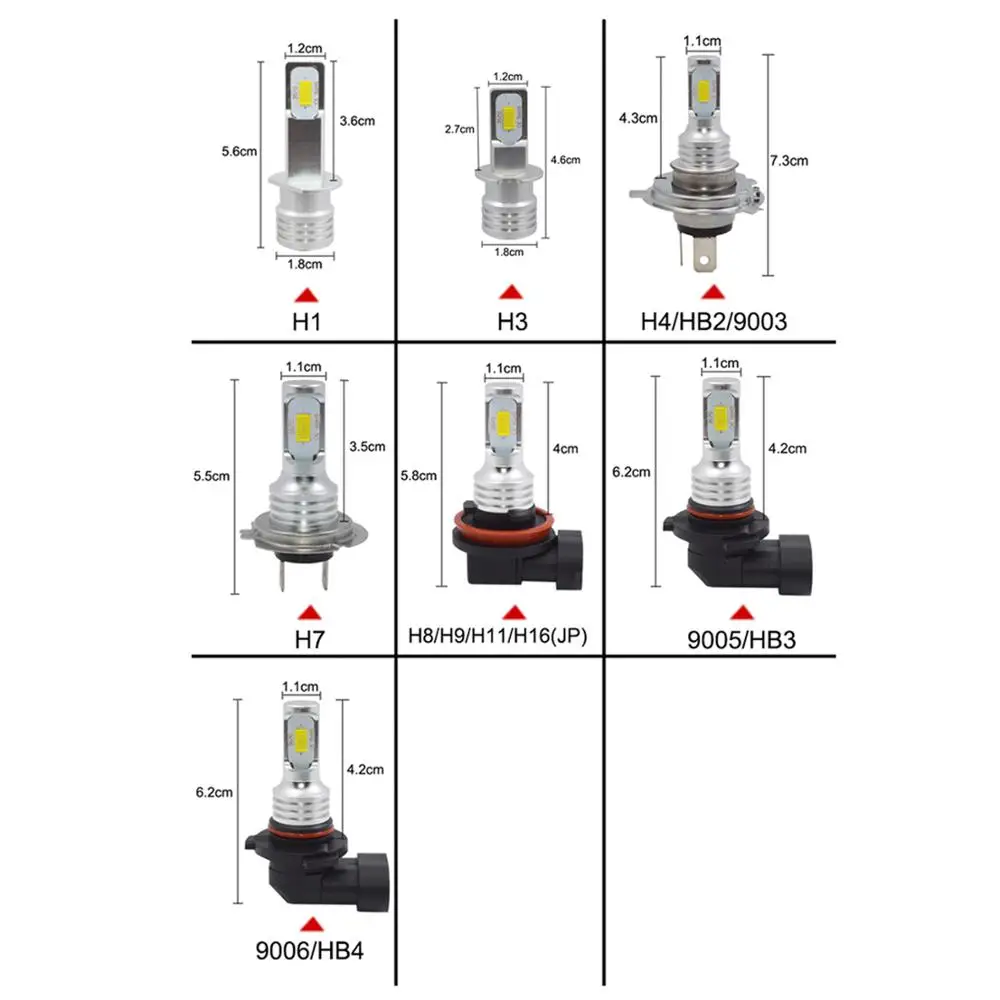 1.2cm
5.6cm
3.6cm
1.8cm
H1

1.2cm
2.7cm
4.6cm
1.8cm
H3

1.1cm
4.3cm
7.3cm
H4/HB2/9003

1.1cm
5.5cm
3.5cm
H7

1.1cm
5.8cm
4cm
H8/H9/H11/H16(JP)

1.1cm
6.2cm
4.2cm
9005/HB3

1.1cm
6.2cm
4.2cm
9006/HB4