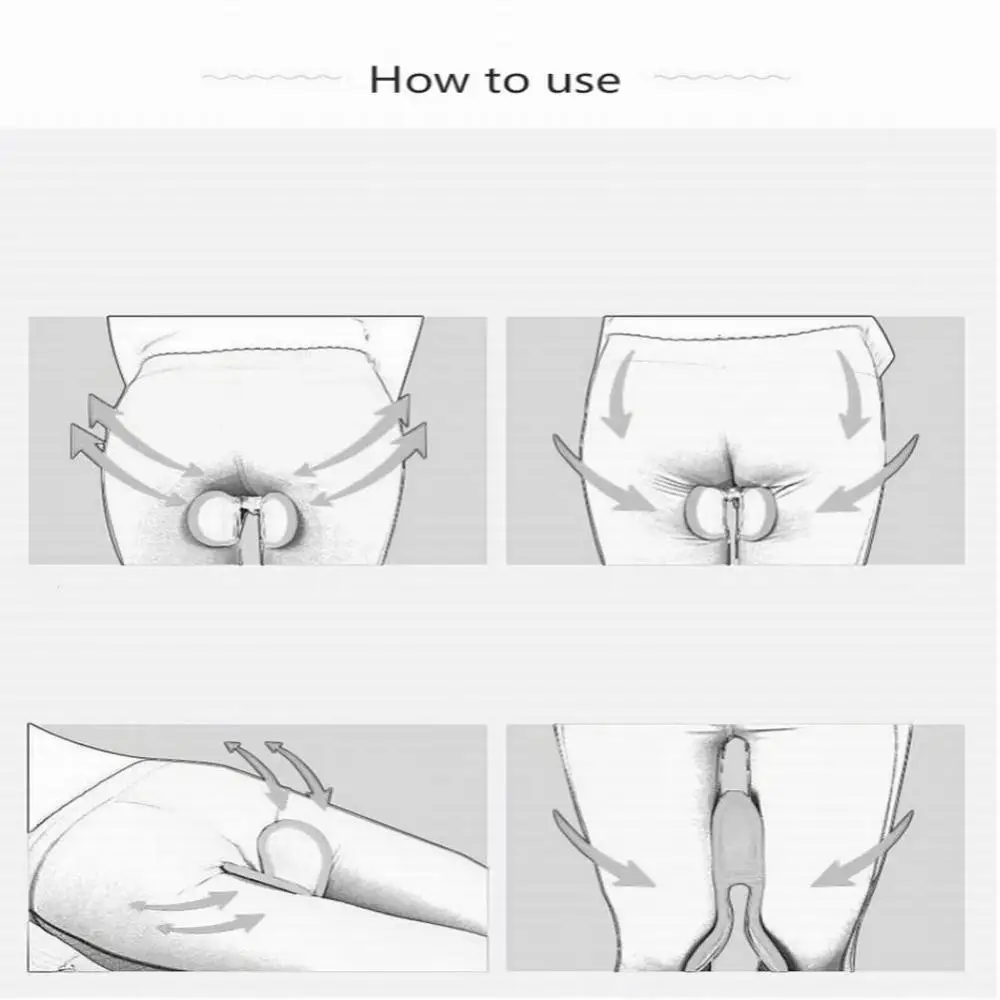 How to use