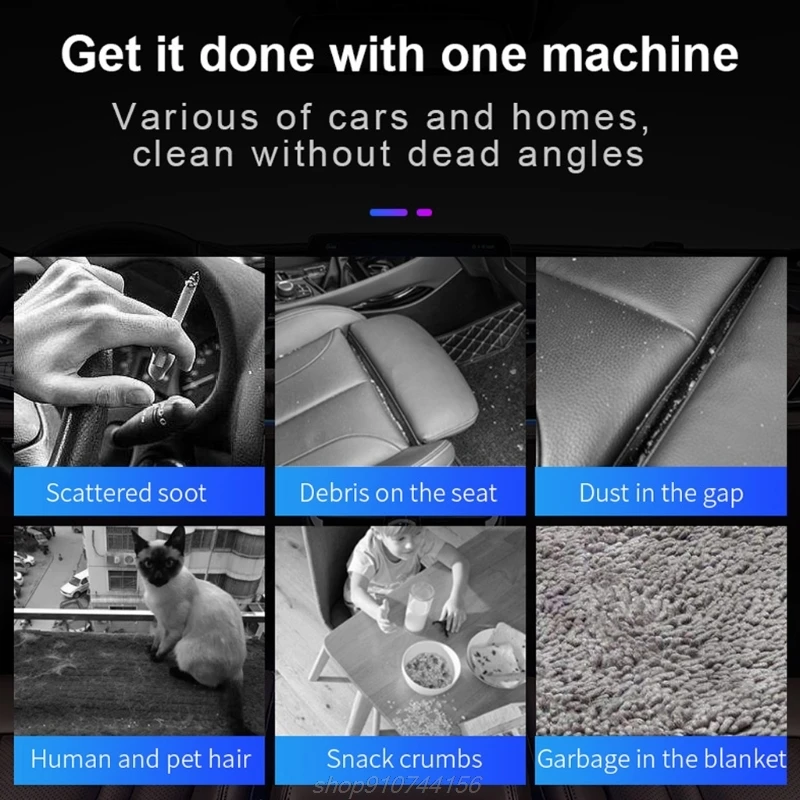 Get it done with one machine

Various of cars and homes, clean without dead angles

Scattered soot

Debris on the seat

Dust in the gap

Human and pet hair

Snack crumbs

Garbage in the blanket

shop910744156