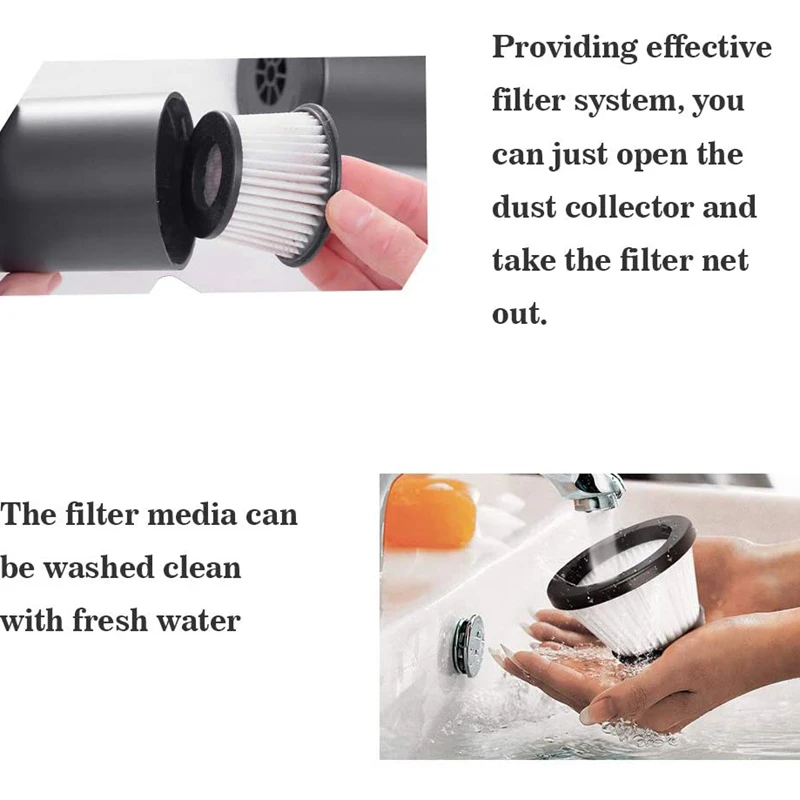 Providing effective filter system, you can just open the dust collector and take the filter net out.

The filter media can be washed clean with fresh water