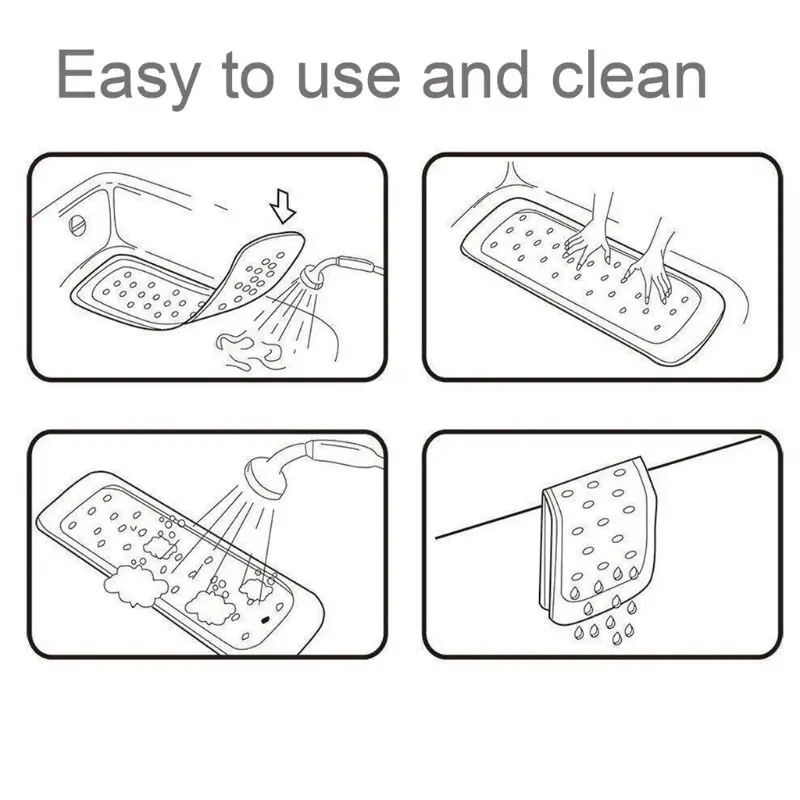 Easy to use and clean