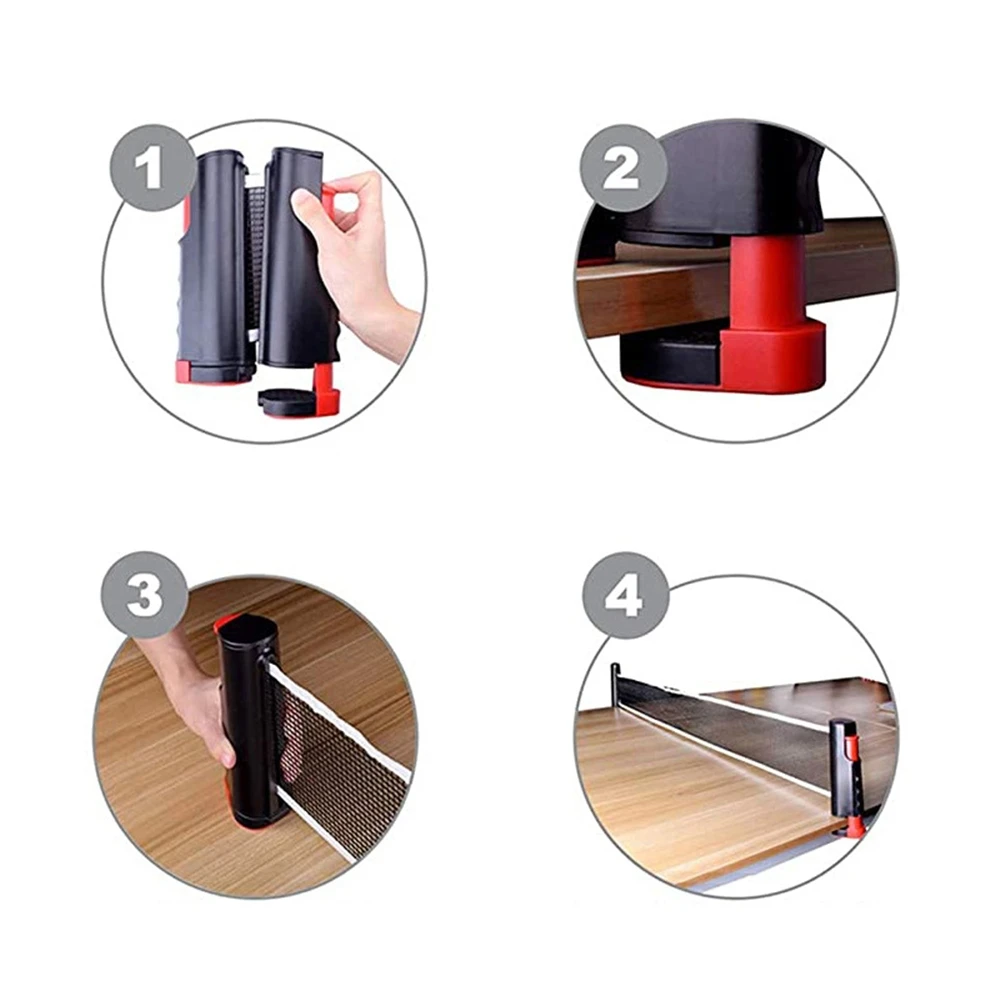 1

2

3

4