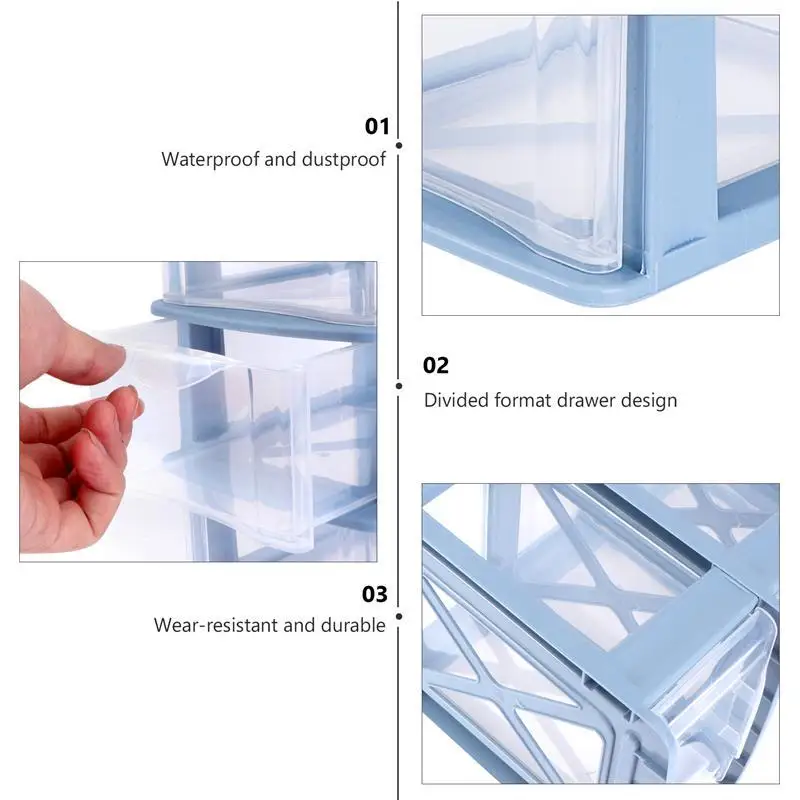 01
Waterproof and dustproof

02
Divided format drawer design

03
Wear-resistant and durable