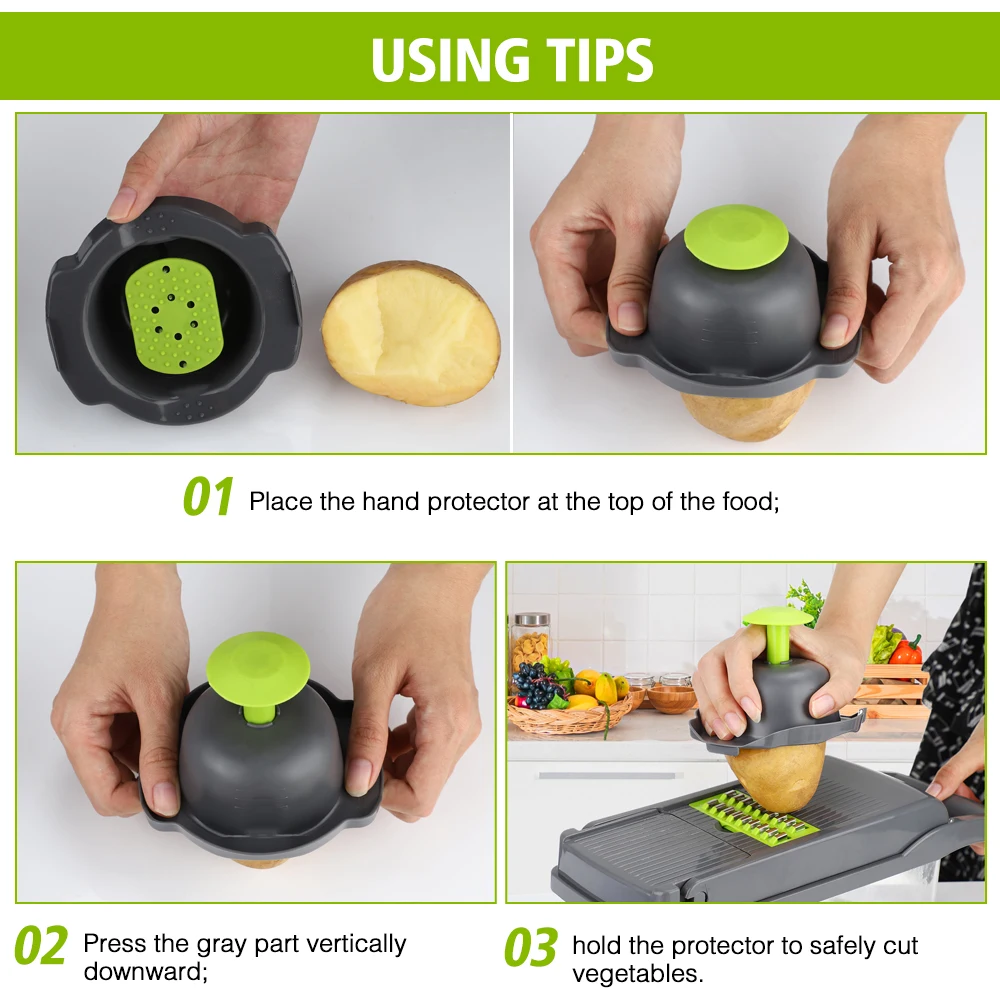 USING TIPS

01 Place the hand protector at the top of the food;

02 Press the gray part vertically downward;

03 hold the protector to safely cut vegetables.