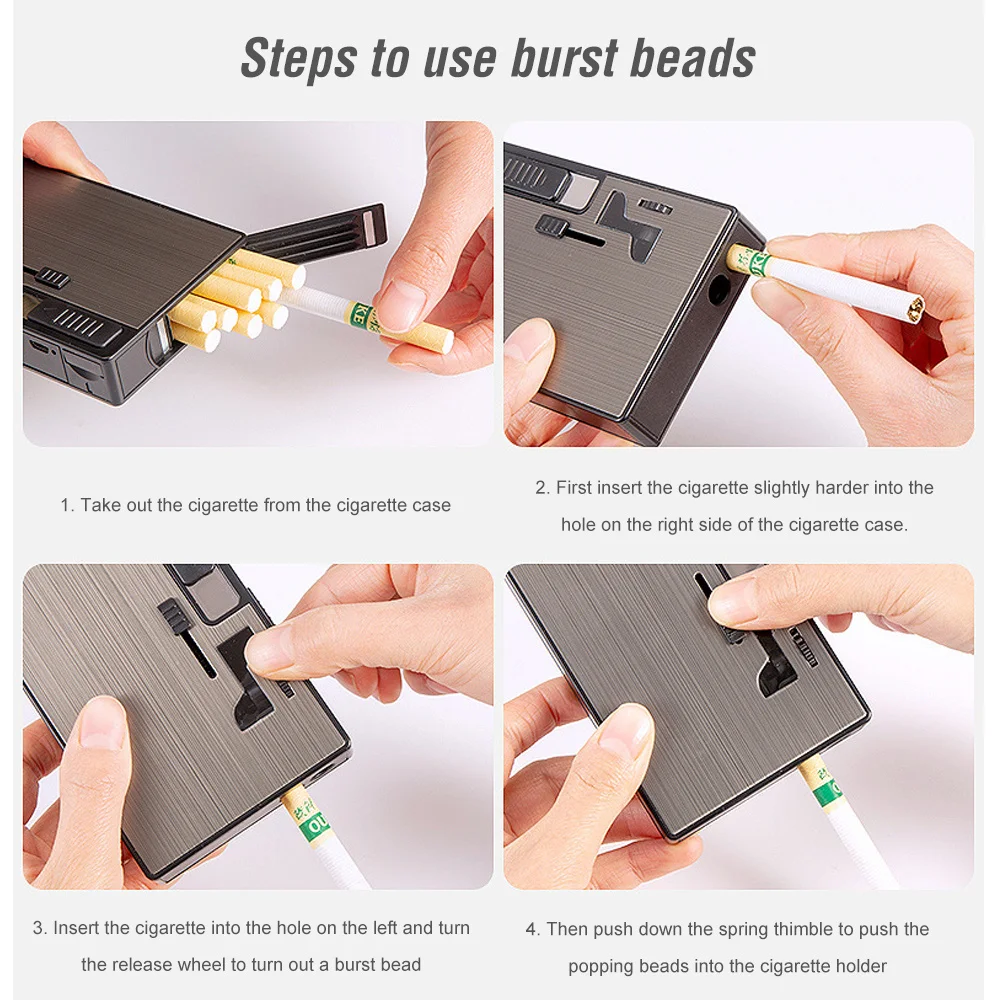 Steps to use burst beads

1. Take out the cigarette from the cigarette case

2. First insert the cigarette slightly harder into the hole on the right side of the cigarette case.

3. Insert the cigarette into the hole on the left and turn the release wheel to turn out a burst bead

4. Then push down the spring thimble to push the popping beads into the cigarette holder