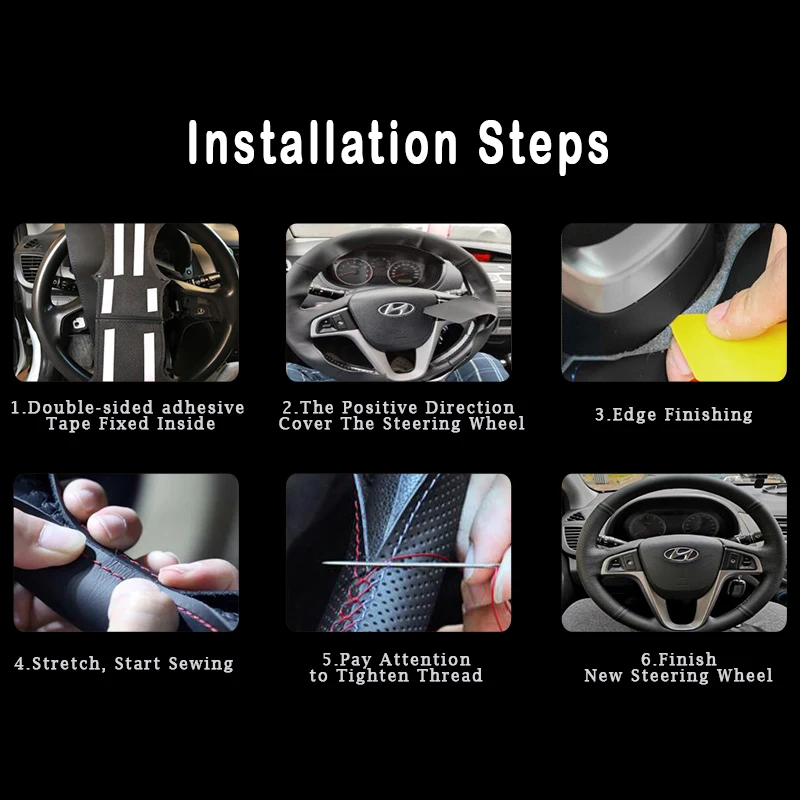 Installation Steps

1.Double-sided adhesive Tape Fixed Inside

2.The Positive Direction Cover The Steering Wheel

3.Edge Finishing

4.Stretch, Start Sewing

5.Pay Attention to Tighten Thread

6.Finish New Steering Wheel