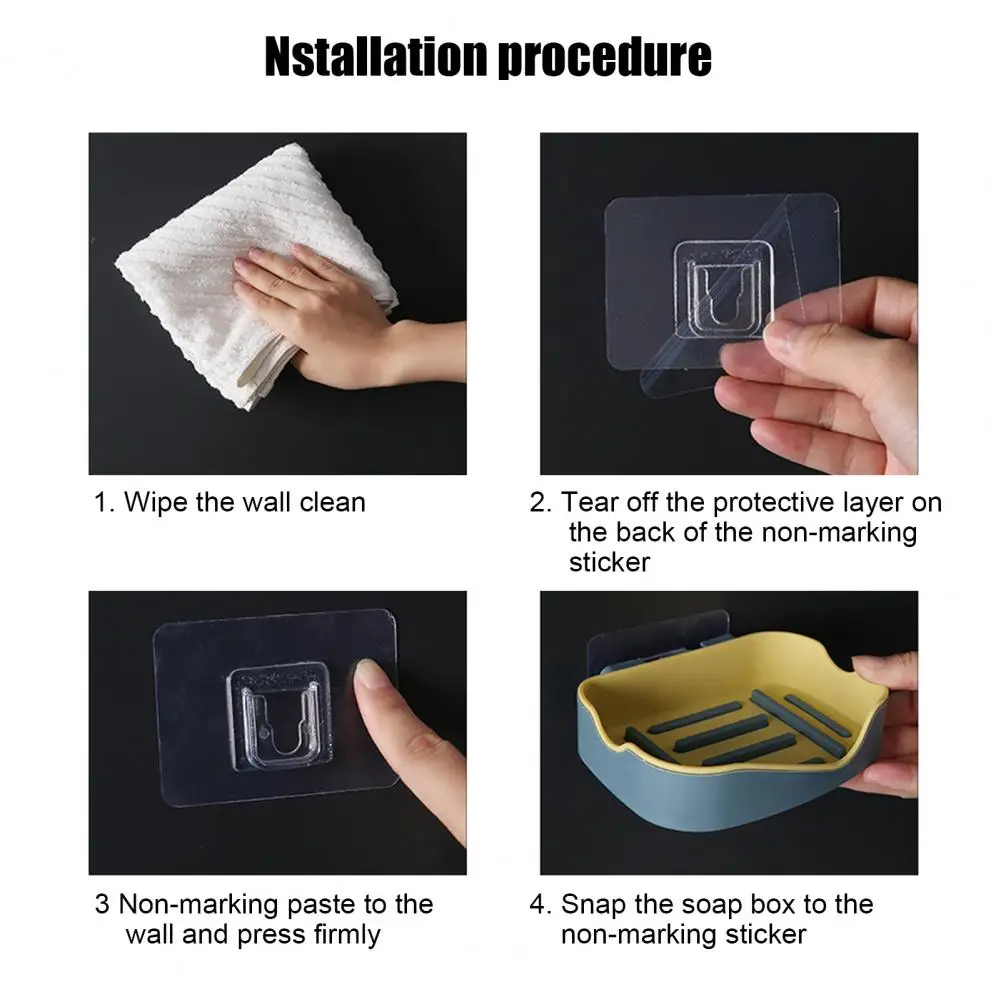 Nstallation procedure

1. Wipe the wall clean

2. Tear off the protective layer on the back of the non-marking sticker

3 Non-marking paste to the wall and press firmly

4. Snap the soap box to the non-marking sticker