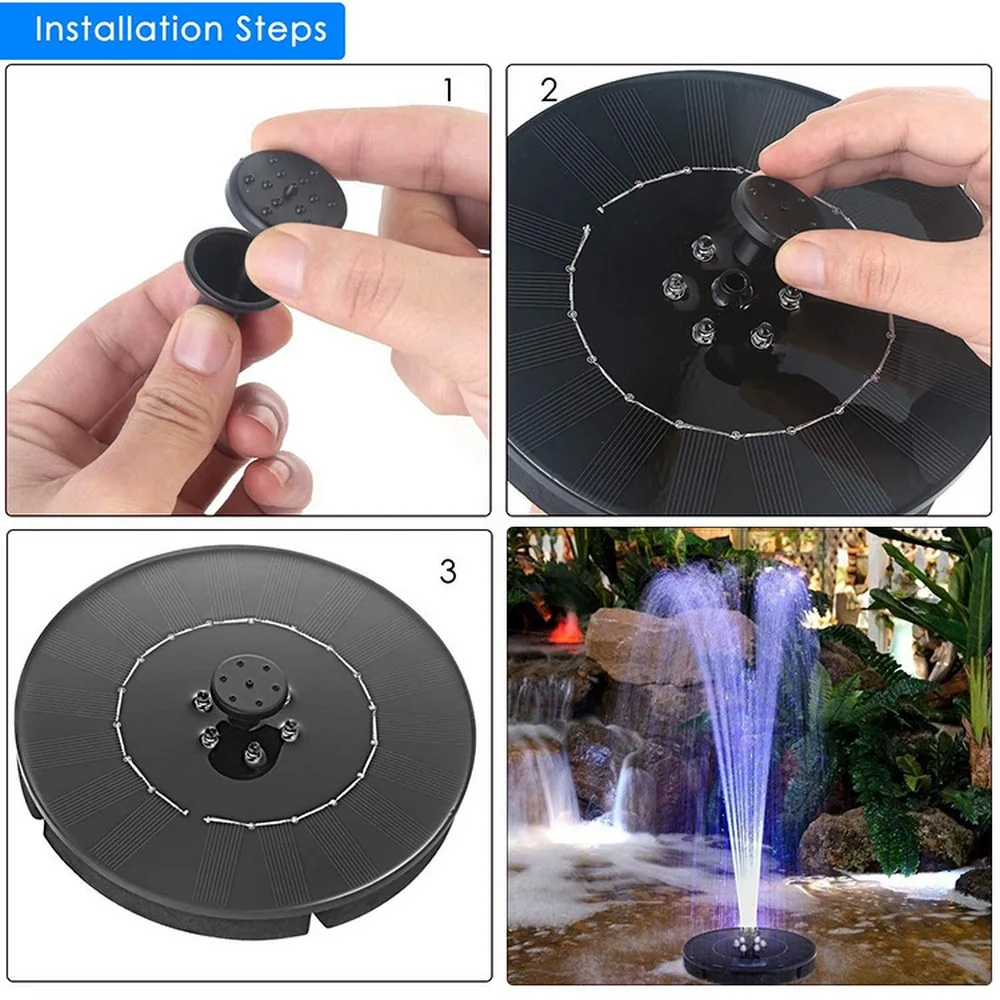 Installation Steps

1

2

3