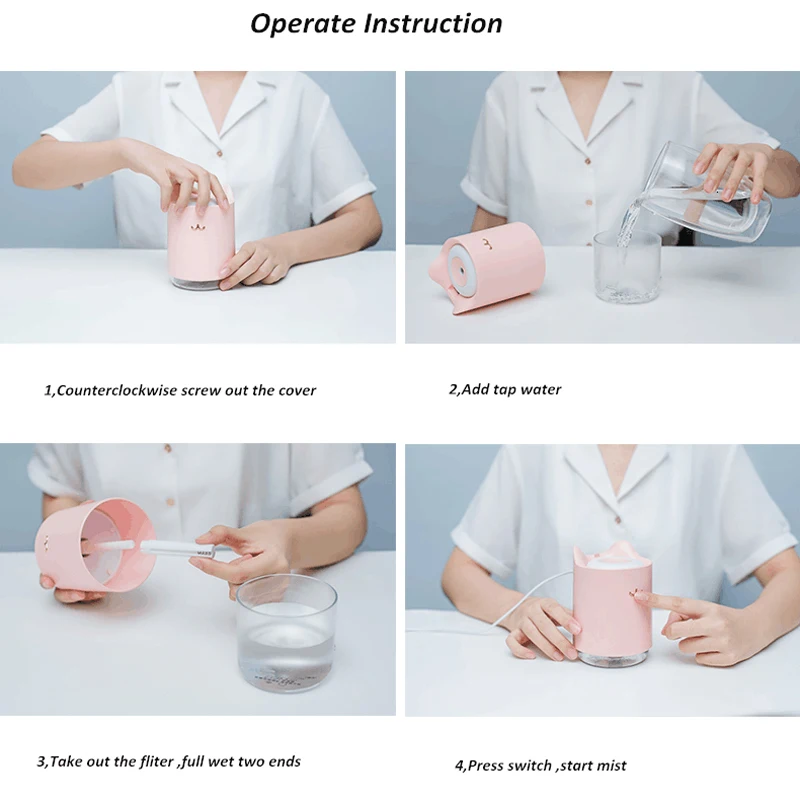 Operate Instruction

1,Counterclockwise screw out the cover

2,Add tap water

3,Take out the fliter ,full wet two ends

4,Press switch ,start mist