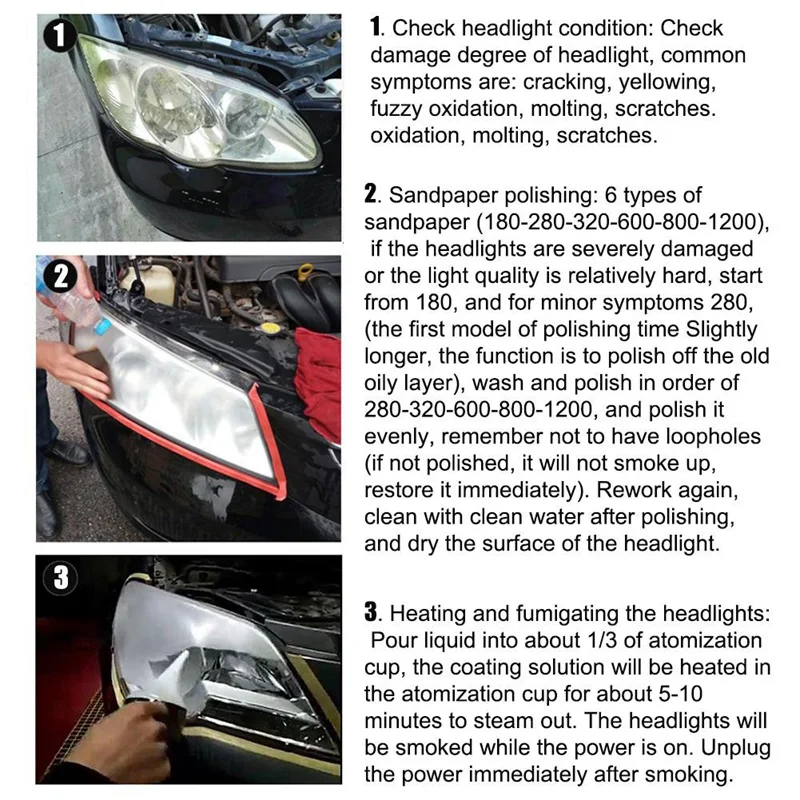 1

1. Check headlight condition: Check damage degree of headlight, common symptoms are: cracking, yellowing, fuzzy oxidation, molting, scratches. oxidation, molting, scratches.

2

2. Sandpaper polishing: 6 types of sandpaper (180-280-320-600-800-1200), if the headlights are severely damaged or the light quality is relatively hard, start from 180, and for minor symptoms 280, (the first model of polishing time Slightly longer, the function is to polish off the old oily layer), wash and polish in order of 280-320-600-800-1200, and polish it evenly, remember not to have loopholes (if not polished, it will not smoke up, restore it immediately). Rework again, clean with clean water after polishing, and dry the surface of the headlight.

3

3. Heating and fumigating the headlights: Pour liquid into about 1/3 of atomization cup, the coating solution will be heated in the atomization cup for about 5-10 minutes to steam out. The headlights will be smoked while the power is on. Unplug the power immediately after smoking.