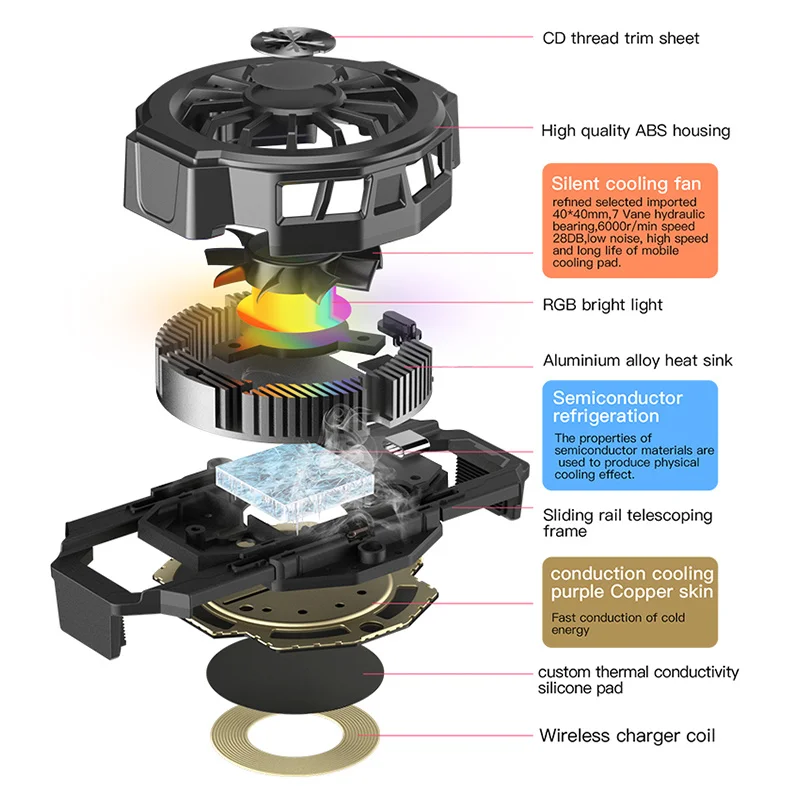 CD thread trim sheet

High quality ABS housing

Silent cooling fan
refined selected imported 40*40mm,7 Vane hydraulic bearing,6000r/min speed 28DB,low noise, high speed and long life of mobile cooling pad.

RGB bright light

Aluminium alloy heat sink

Semiconductor refrigeration
The properties of semiconductor materials are used to produce physical cooling effect.

Sliding rail telescoping frame

conduction cooling purple Copper skin
Fast conduction of cold energy

custom thermal conductivity silicone pad

Wireless charger coil