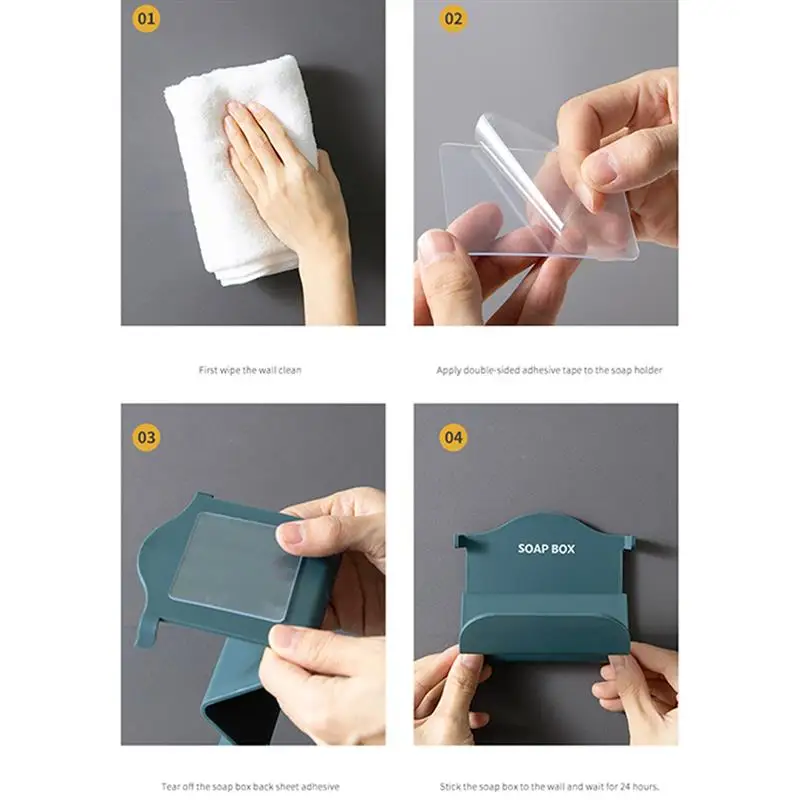 01

First wipe the wall clean

02

Apply double-sided adhesive tape to the soap holder

03

Tear off the soap box back sheet adhesive

04

SOAP BOX

Stick the soap box to the wall and wait for 24 hours.