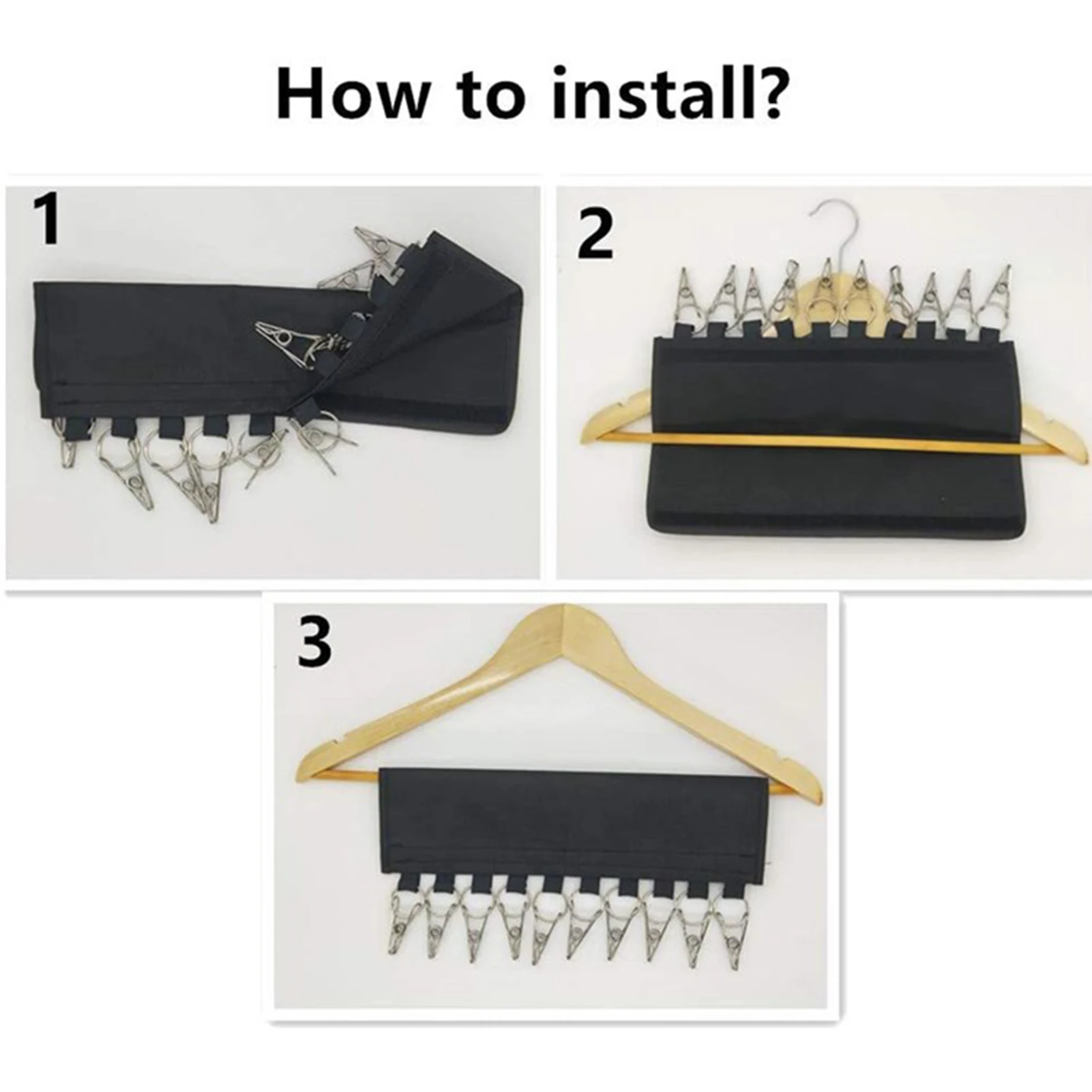 How to install?

1

2

3