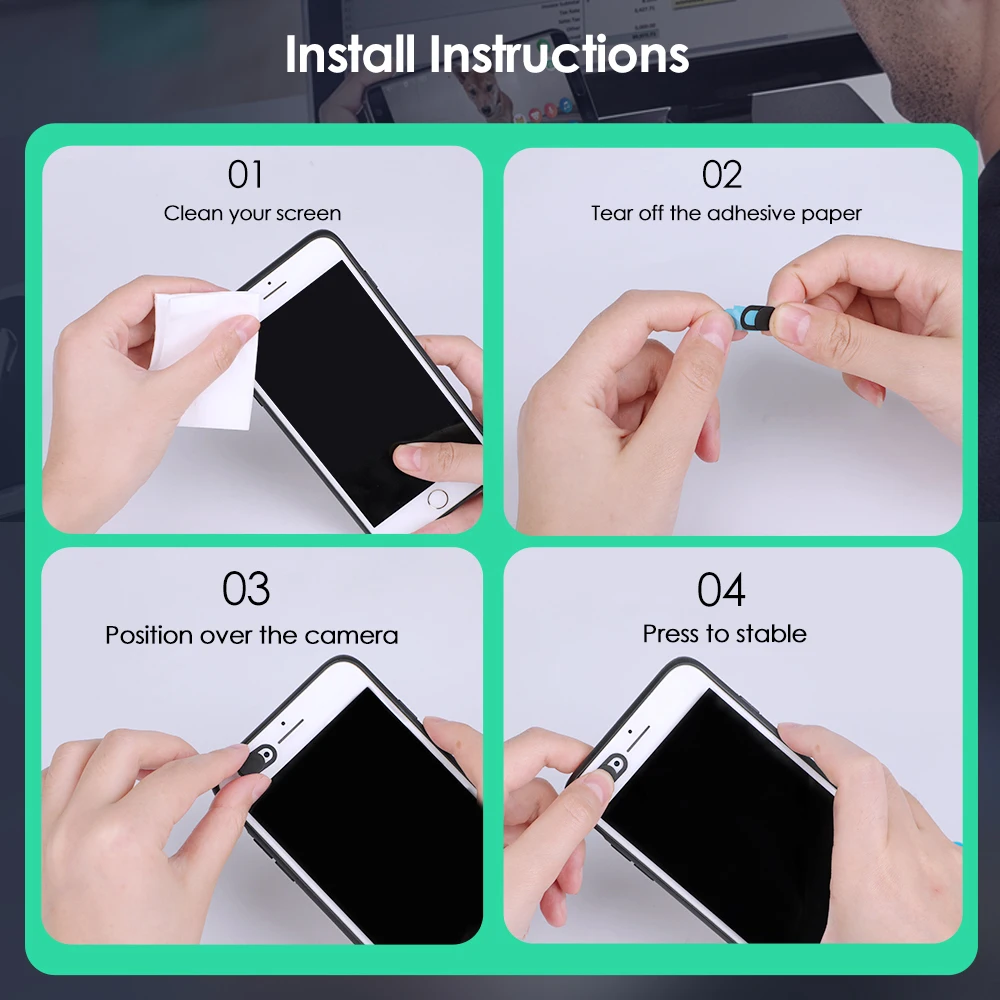 Install Instructions

01
Clean your screen

02
Tear off the adhesive paper

03
Position over the camera

04
Press to stable