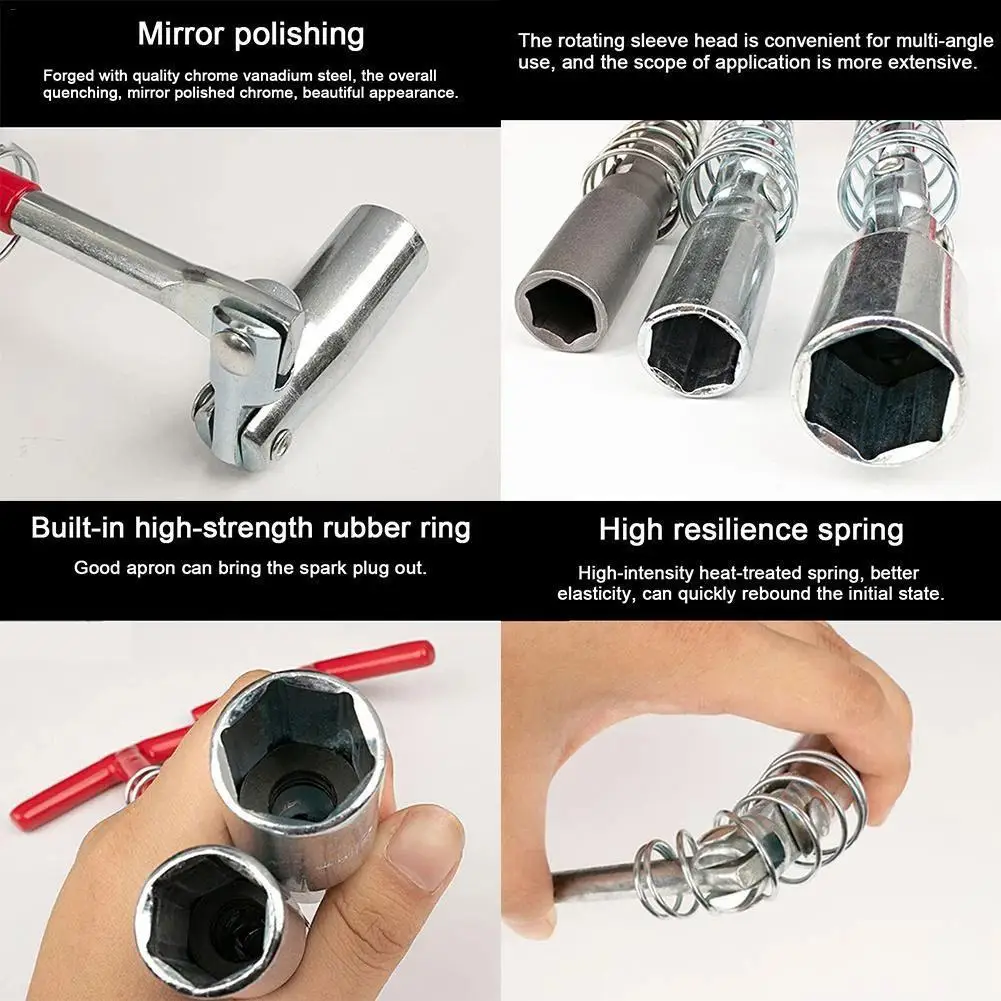 Mirror polishing

Forged with quality chrome vanadium steel, the overall quenching, mirror polished chrome, beautiful appearance.

The rotating sleeve head is convenient for multi-angle use, and the scope of application is more extensive.

Built-in high-strength rubber ring

Good apron can bring the spark plug out.

High resilience spring

High-intensity heat-treated spring, better elasticity, can quickly rebound the initial state.