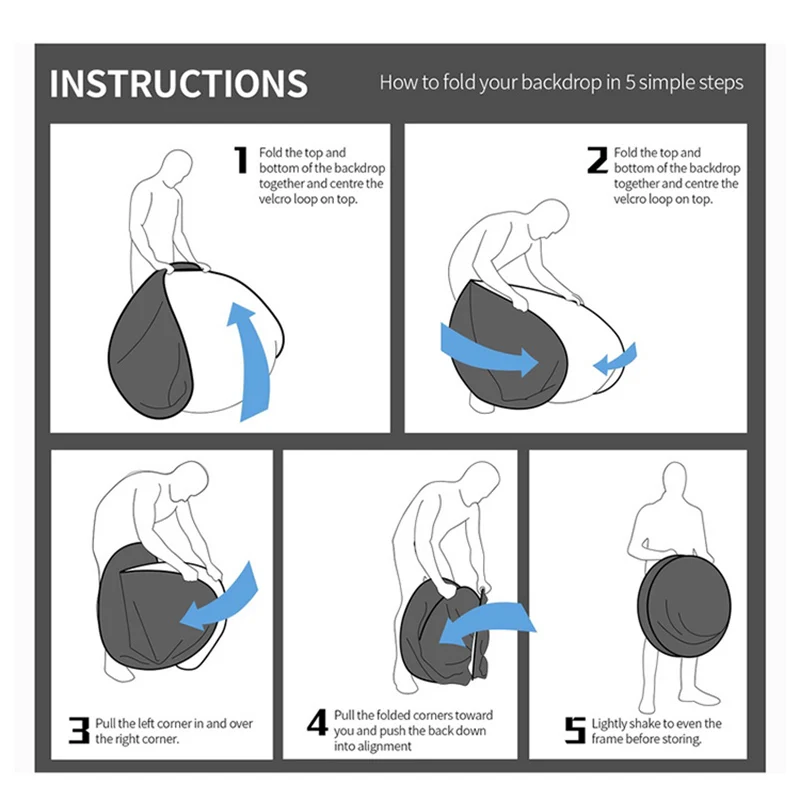 INSTRUCTIONS

How to fold your backdrop in 5 simple steps

1 Fold the top and bottom of the backdrop together and centre the velcro loop on top.

2 Fold the top and bottom of the backdrop together and centre the velcro loop on top.

3 Pull the left corner in and over the right corner.

4 Pull the folded corners toward you and push the back down into alignment

5 Lightly shake to even the frame before storing.