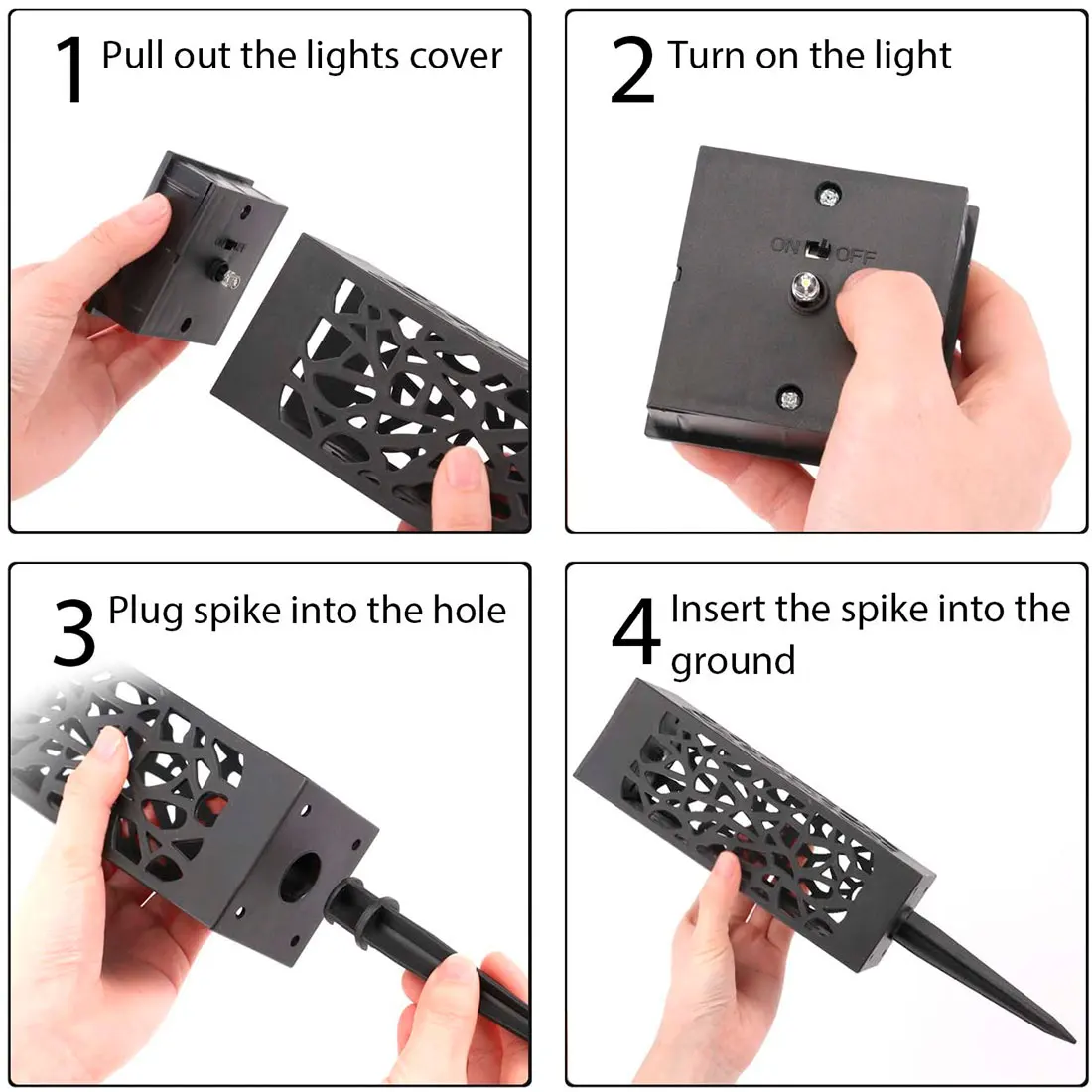 1 Pull out the lights cover

2 Turn on the light

ON OFF

3 Plug spike into the hole

4 Insert the spike into the ground