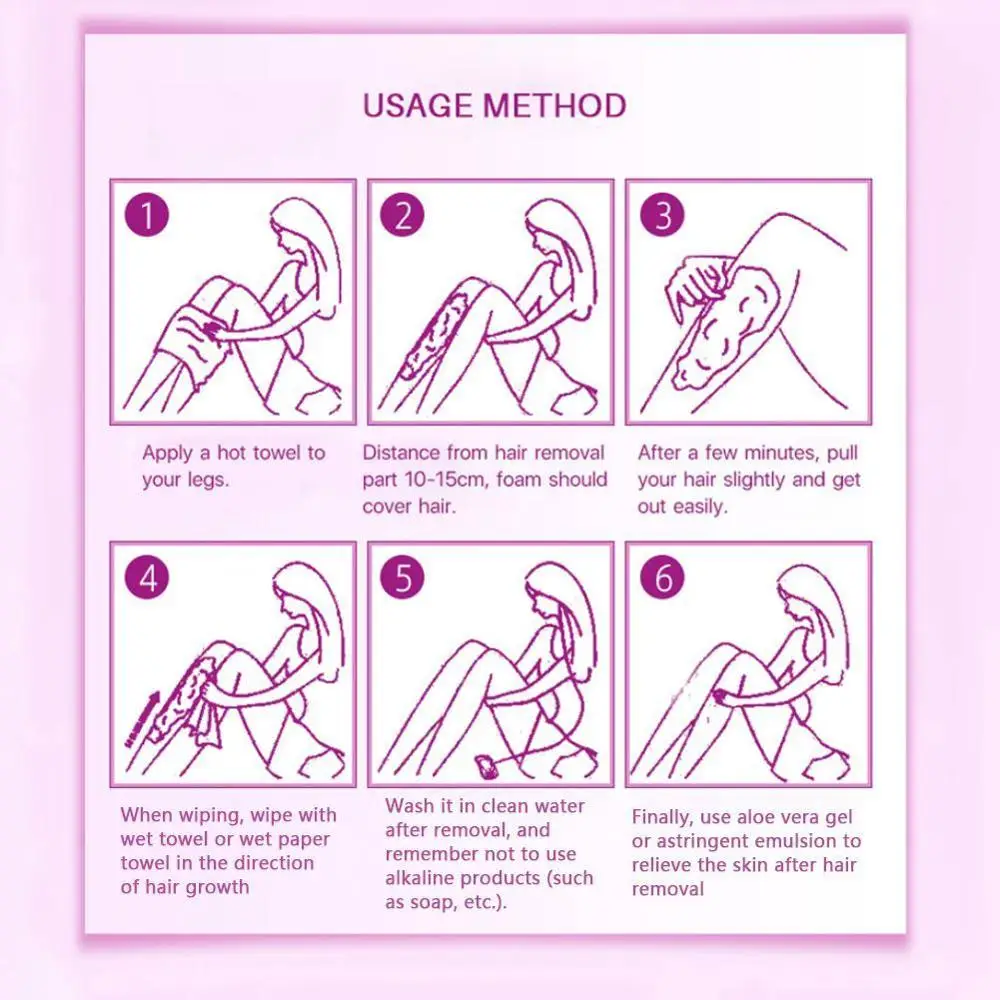 USAGE METHOD

1

Apply a hot towel to your legs.

2

Distance from hair removal part 10-15cm, foam should cover hair.

3

After a few minutes, pull your hair slightly and get out easily.

4

When wiping, wipe with wet towel or wet paper towel in the direction of hair growth

5

Wash it in clean water after removal, and remember not to use alkaline products (such as soap, etc.).

6

Finally, use aloe vera gel or astringent emulsion to relieve the skin after hair removal