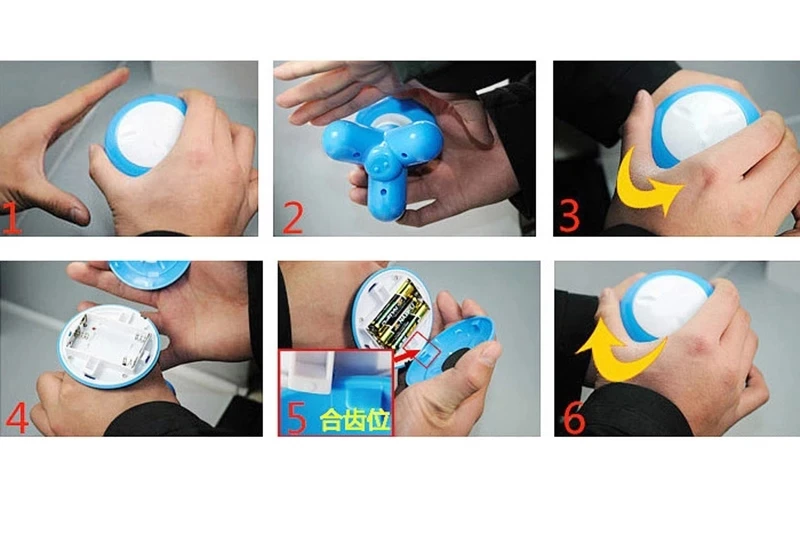 1

2

3

4

5 合齿位

6