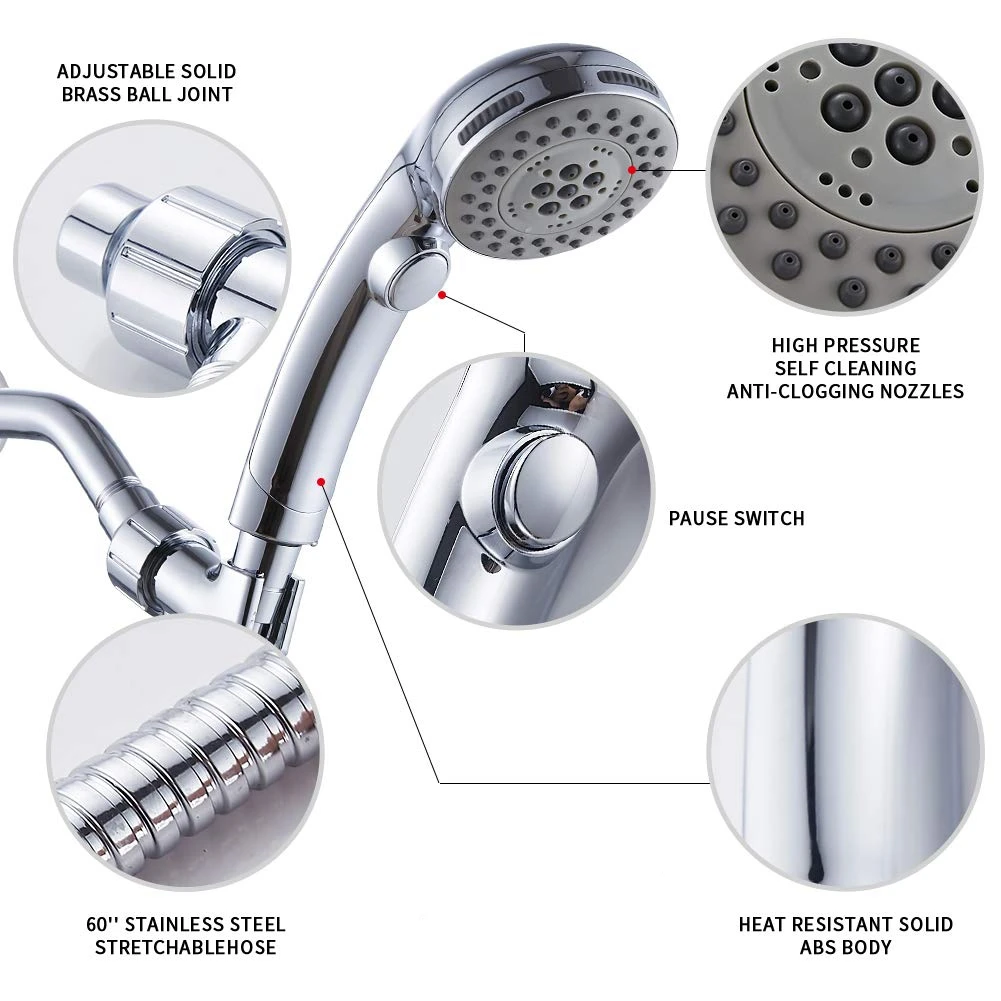 ADJUSTABLE SOLID BRASS BALL JOINT

HIGH PRESSURE SELF CLEANING ANTI-CLOGGING NOZZLES

PAUSE SWITCH

60'' STAINLESS STEEL STRETCHABLEHOSE

HEAT RESISTANT SOLID ABS BODY