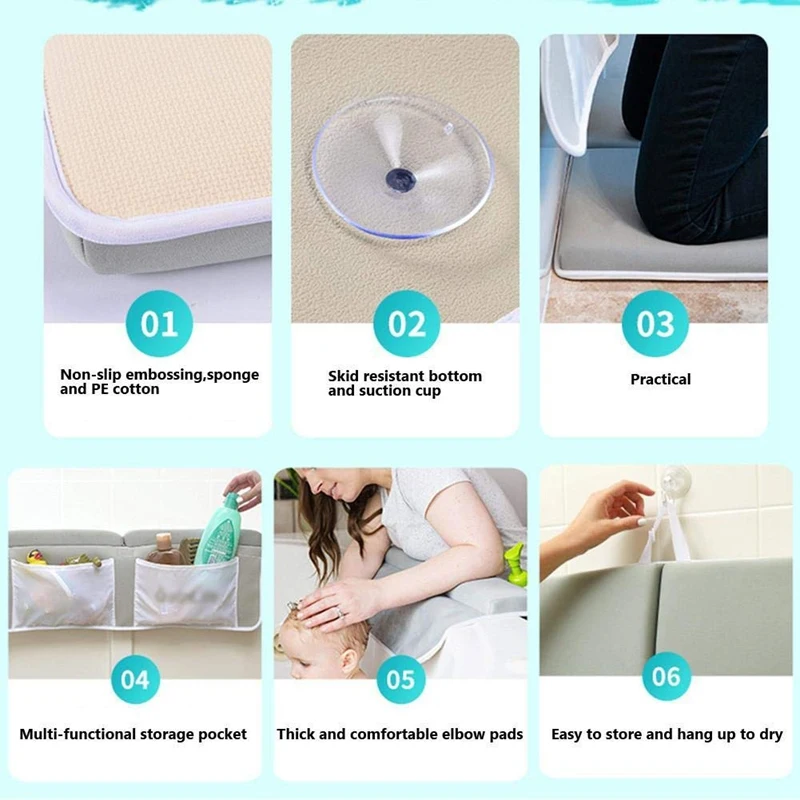 01

Non-slip embossing,sponge and PE cotton

02

Skid resistant bottom and suction cup

03

Practical

04

Multi-functional storage pocket

05

Thick and comfortable elbow pads

06

Easy to store and hang up to dry