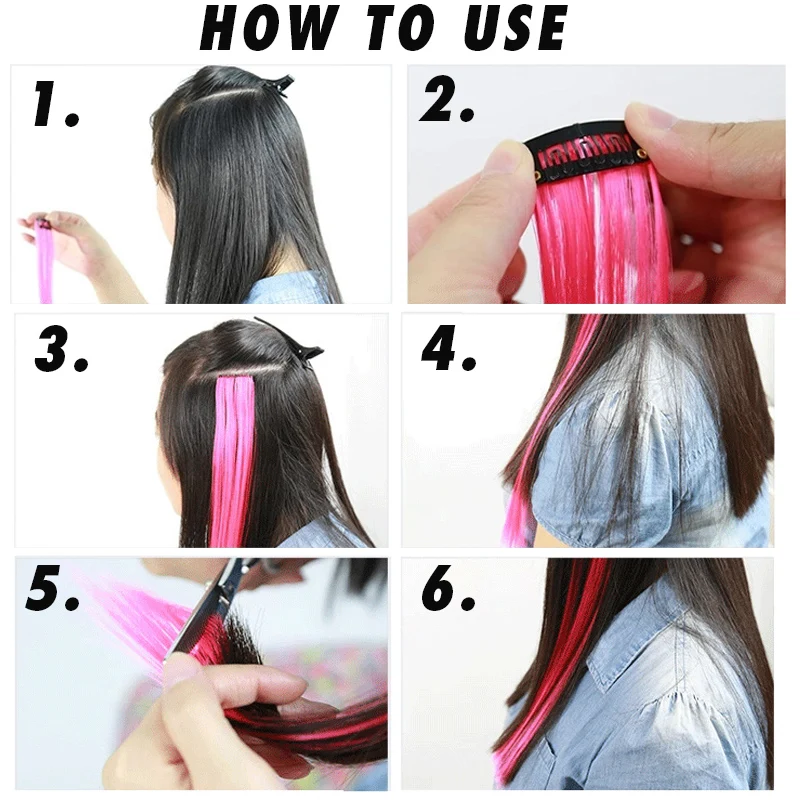 HOW TO USE

1.

2.

3.

4.

5.

6.