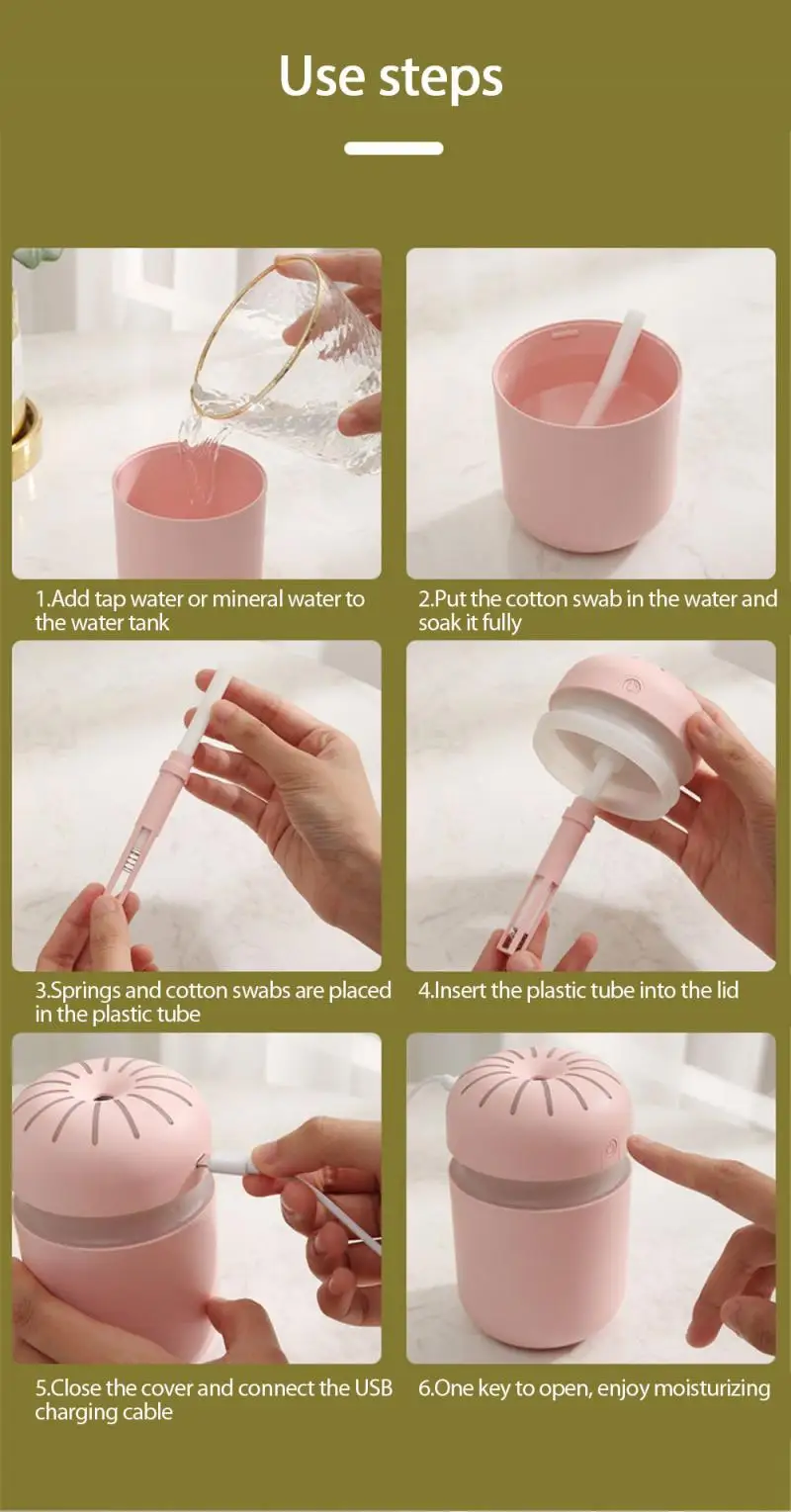 Use steps

1.Add tap water or mineral water to the water tank

2.Put the cotton swab in the water and soak it fully

3.Springs and cotton swabs are placed in the plastic tube

4.Insert the plastic tube into the lid

5.Close the cover and connect the USB charging cable

6.One key to open, enjoy moisturizing