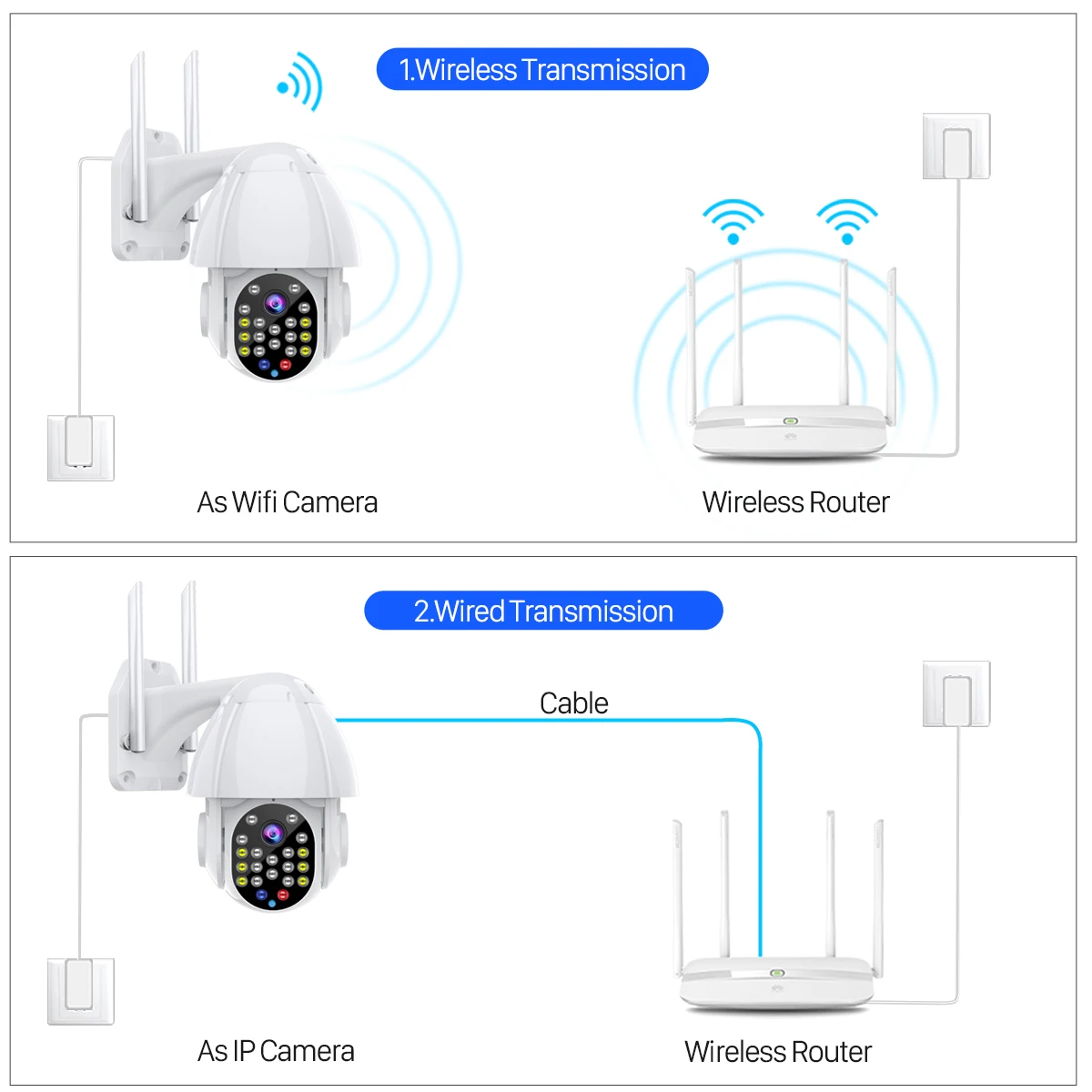 1.Wireless Transmission

As Wifi Camera

Wireless Router

2.Wired Transmission

Cable

As IP Camera

Wireless Router