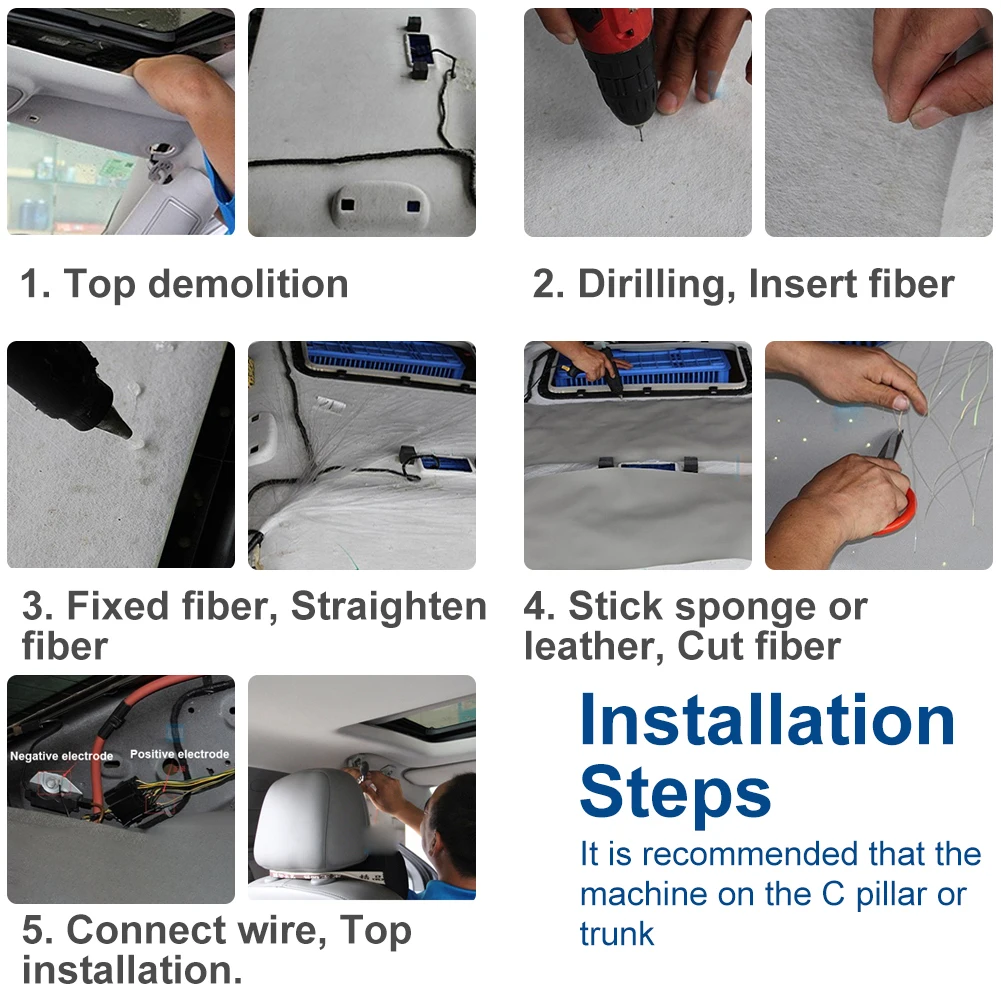 1. Top demolition

2. Dirilling, Insert fiber

3. Fixed fiber, Straighten fiber

4. Stick sponge or leather, Cut fiber

Negative electrode

Positive electrode

5. Connect wire, Top installation.

Installation Steps

It is recommended that the machine on the C pillar or trunk