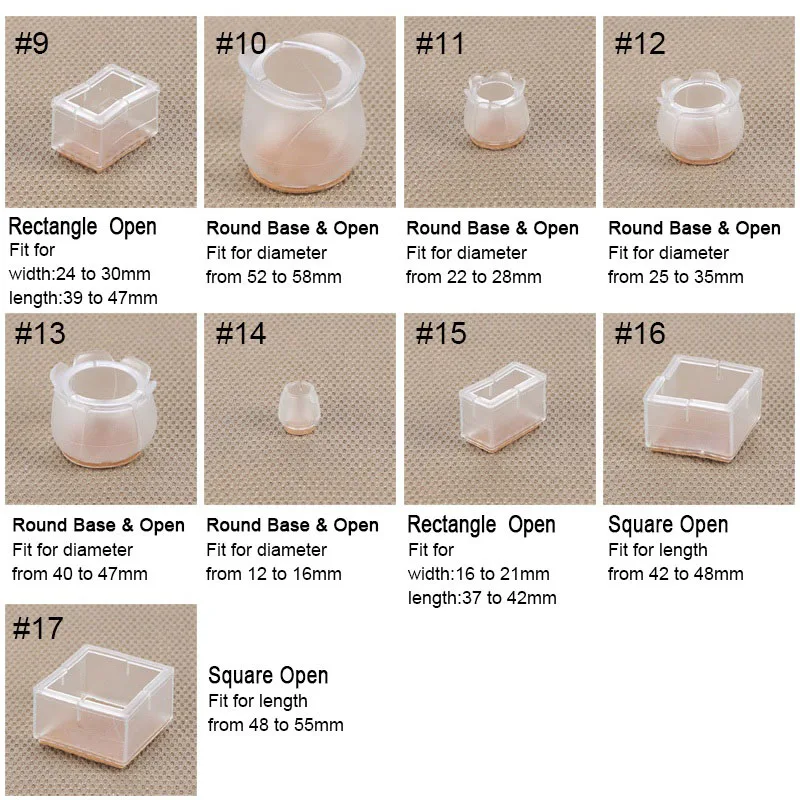 #9

Rectangle Open
Fit for
width:24 to 30mm
length:39 to 47mm

#10

Round Base & Open
Fit for diameter
from 52 to 58mm

#11

Round Base & Open
Fit for diameter
from 22 to 28mm

#12

Round Base & Open
Fit for diameter
from 25 to 35mm

#13

Round Base & Open
Fit for diameter
from 40 to 47mm

#14

Round Base & Open
Fit for diameter
from 12 to 16mm

#15

Rectangle Open
Fit for
width:16 to 21mm
length:37 to 42mm

#16

Square Open
Fit for length
from 42 to 48mm

#17

Square Open
Fit for length
from 48 to 55mm