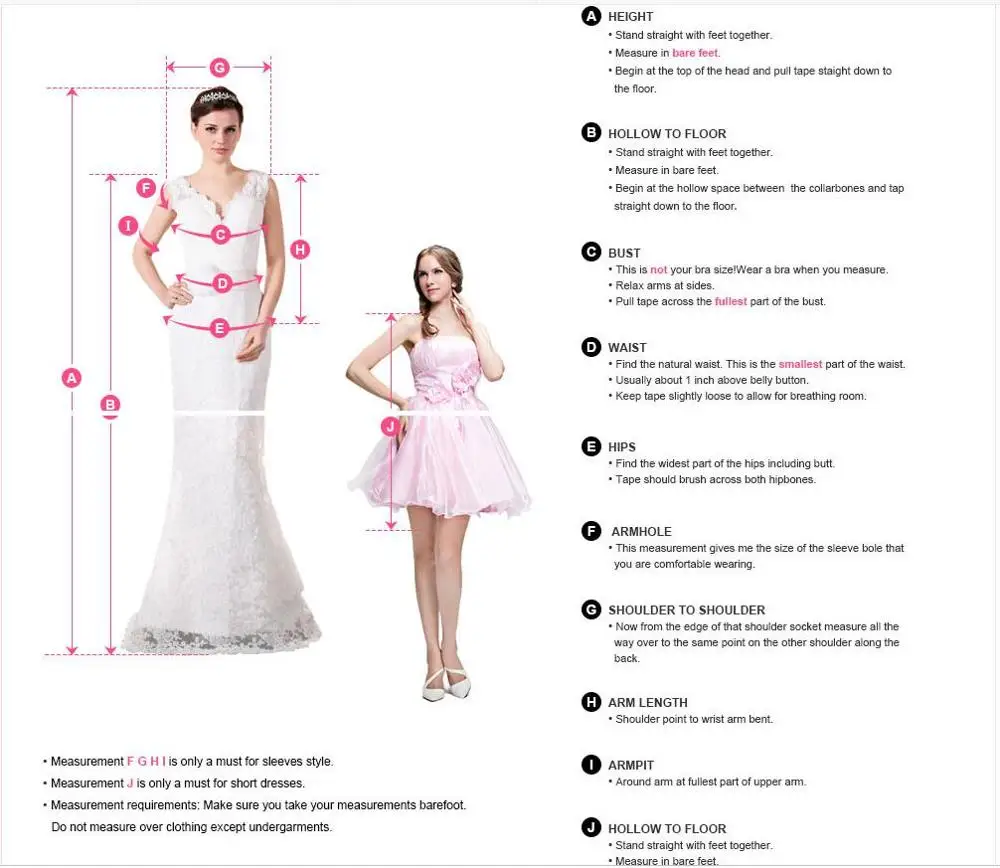 G

F

I

C

H

D

E

A

B

J

• Measurement F G H I is only a must for sleeves style.
• Measurement J is only a must for short dresses.
• Measurement requirements: Make sure you take your measurements barefoot. Do not measure over clothing except undergarments.

A HEIGHT
• Stand straight with feet together.
• Measure in bare feet.
• Begin at the top of the head and pull tape staight down to the floor.

B HOLLOW TO FLOOR
• Stand straight with feet together.
• Measure in bare feet.
• Begin at the hollow space between the collarbones and tap straight down to the floor.

C BUST
• This is not your bra size!Wear a bra when you measure.
• Relax arms at sides.
• Pull tape across the fullest part of the bust.

D WAIST
• Find the natural waist. This is the smallest part of the waist.
• Usually about 1 inch above belly button.
• Keep tape slightly loose to allow for breathing room.

E HIPS
• Find the widest part of the hips including butt.
• Tape should brush across both hipbones.

F ARMHOLE
• This measurement gives me the size of the sleeve bole that you are comfortable wearing.

G SHOULDER TO SHOULDER
• Now from the edge of that shoulder socket measure all the way over to the same point on the other shoulder along the back.

H ARM LENGTH
• Shoulder point to wrist arm bent.

I ARMPIT
• Around arm at fullest part of upper arm.

J HOLLOW TO FLOOR
• Stand straight with feet together.
• Measure in bare feet.