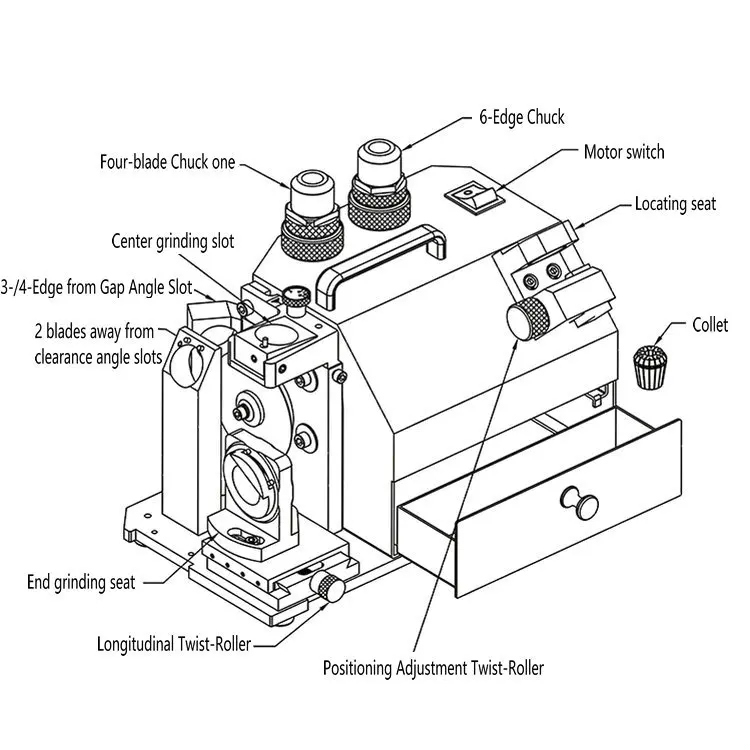 6-Edge Chuck

Four-blade Chuck one

Motor switch

Locating seat

Center grinding slot

3-/4-Edge from Gap Angle Slot

2 blades away from clearance angle slots

Collet

End grinding seat

Longitudinal Twist-Roller

Positioning Adjustment Twist-Roller