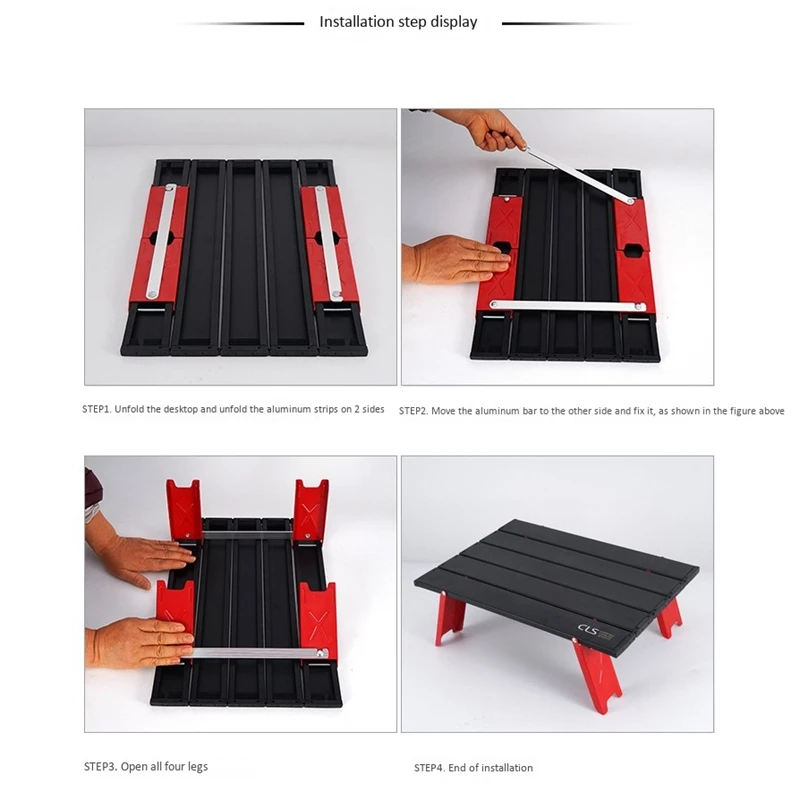 Installation step display

STEP1. Unfold the desktop and unfold the aluminum strips on 2 sides

STEP2. Move the aluminum bar to the other side and fix it, as shown in the figure above

STEP3. Open all four legs

CLS

STEP4. End of installation