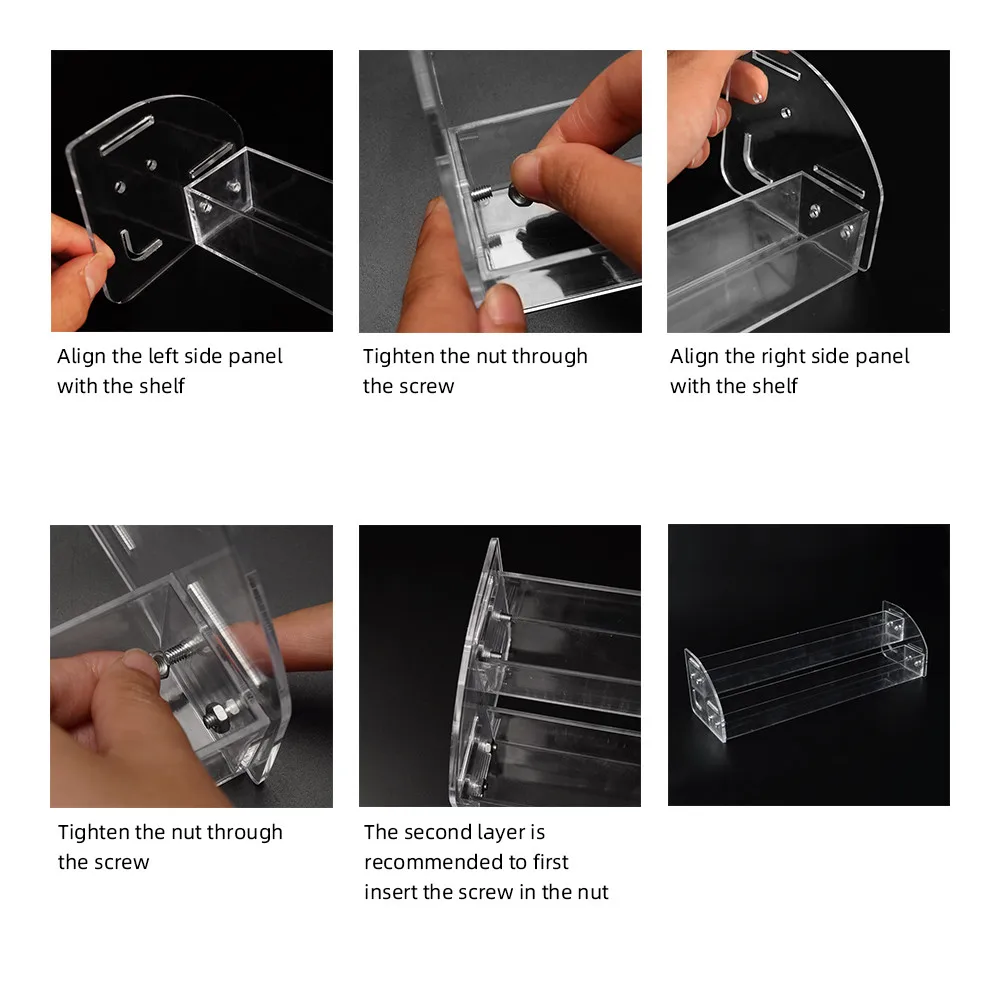 Align the left side panel with the shelf

Tighten the nut through the screw

Align the right side panel with the shelf

Tighten the nut through the screw

The second layer is recommended to first insert the screw in the nut