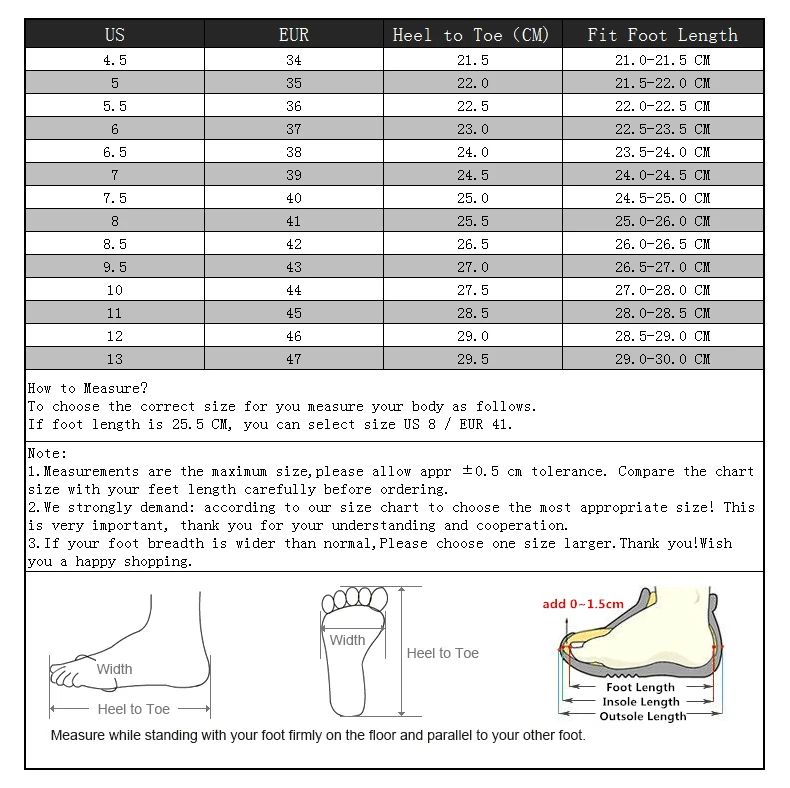 | US | EUR | Heel to Toe (CM) | Fit Foot Length |
|---|---|---|---|
| 4.5 | 34 | 21.5 | 21.0-21.5 CM |
| 5 | 35 | 22.0 | 21.5-22.0 CM |
| 5.5 | 36 | 22.5 | 22.0-22.5 CM |
| 6 | 37 | 23.0 | 22.5-23.5 CM |
| 6.5 | 38 | 24.0 | 23.5-24.0 CM |
| 7 | 39 | 24.5 | 24.0-24.5 CM |
| 7.5 | 40 | 25.0 | 24.5-25.0 CM |
| 8 | 41 | 25.5 | 25.0-26.0 CM |
| 8.5 | 42 | 26.5 | 26.0-26.5 CM |
| 9.5 | 43 | 27.0 | 26.5-27.0 CM |
| 10 | 44 | 27.5 | 27.0-28.0 CM |
| 11 | 45 | 28.5 | 28.0-28.5 CM |
| 12 | 46 | 29.0 | 28.5-29.0 CM |
| 13 | 47 | 29.5 | 29.0-30.0 CM |

How to Measure?
To choose the correct size for you measure your body as follows.
If foot length is 25.5 CM, you can select size US 8 / EUR 41.

Note:
1.Measurements are the maximum size,please allow appr ±0.5 cm tolerance. Compare the chart size with your feet length carefully before ordering.
2.We strongly demand: according to our size chart to choose the most appropriate size! This is very important, thank you for your understanding and cooperation.
3.If your foot breadth is wider than normal,Please choose one size larger.Thank you!Wish you a happy shopping.

Width
Heel to Toe
Width
Heel to Toe
add 0~1.5cm
Foot Length
Insole Length
Outsole Length
Measure while standing with your foot firmly on the floor and parallel to your other foot.