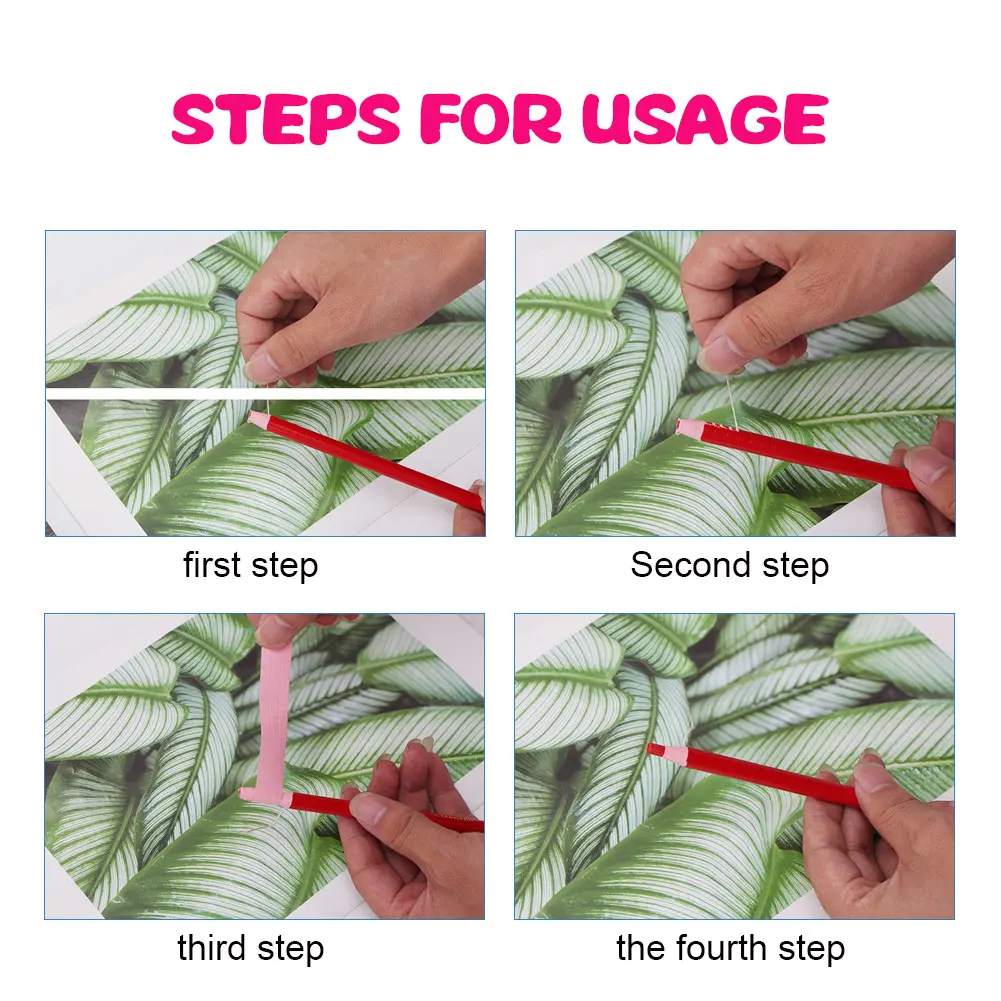 STEPS FOR USAGE

first step

Second step

third step

the fourth step