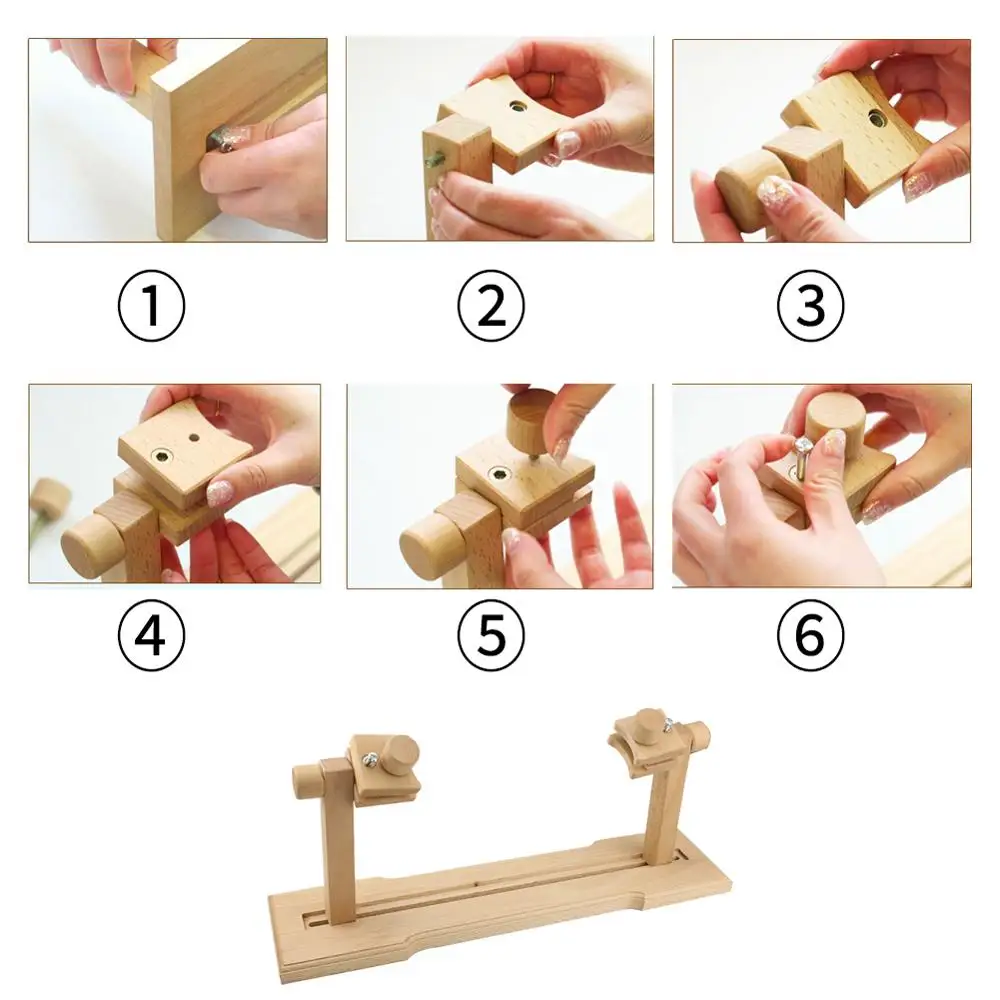 1

2

3

4

5

6