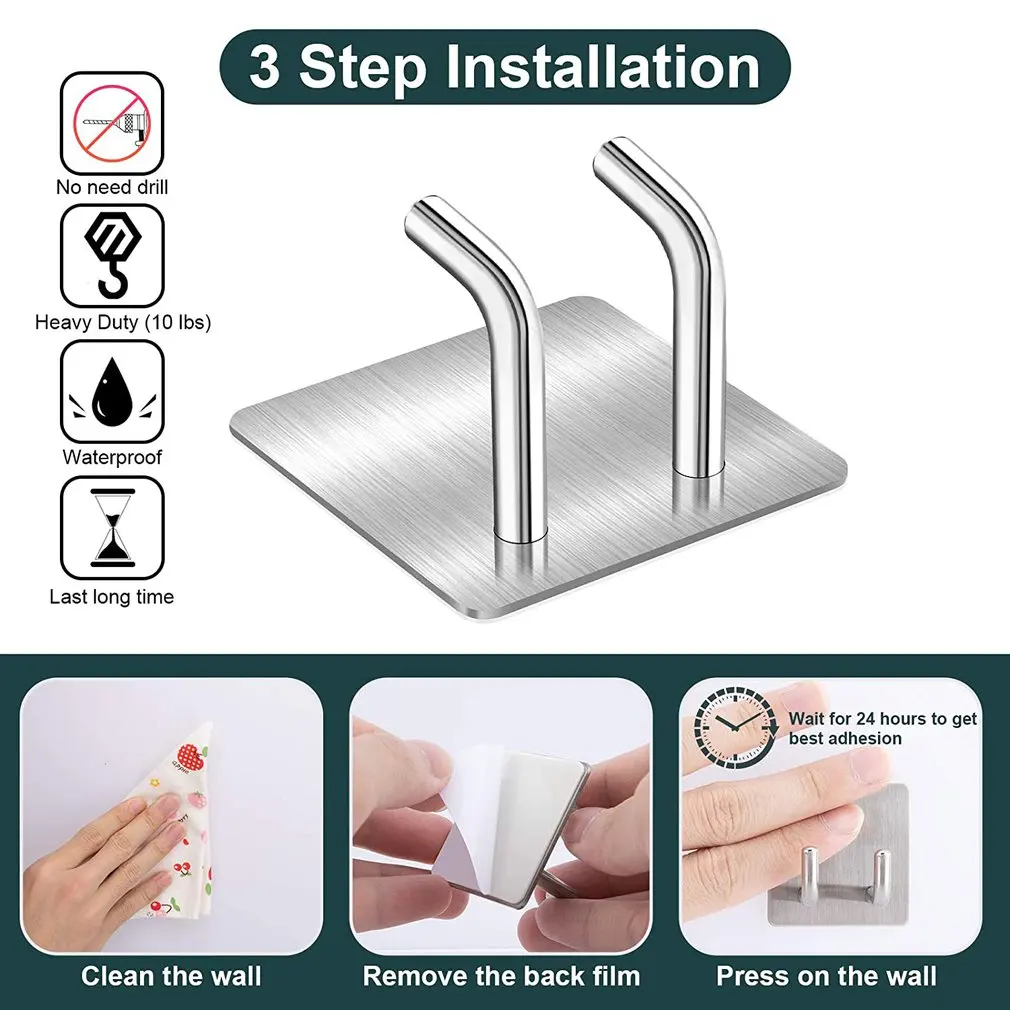 3 Step Installation

No need drill

Heavy Duty (10 lbs)

Waterproof

Last long time

Clean the wall

Remove the back film

Wait for 24 hours to get best adhesion

Press on the wall