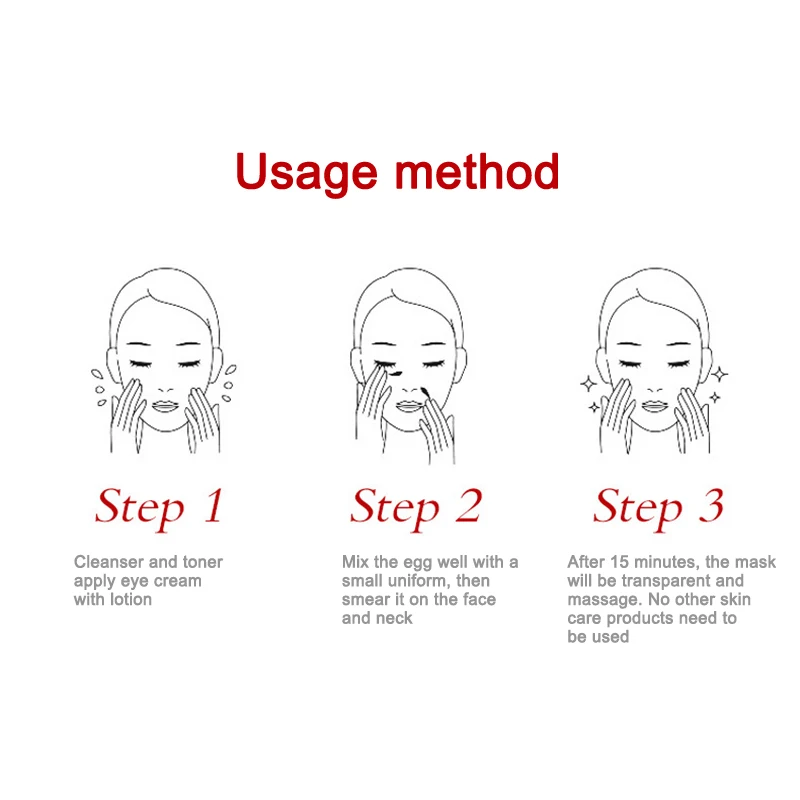 Usage method

Step 1

Cleanser and toner apply eye cream with lotion

Step 2

Mix the egg well with a small uniform, then smear it on the face and neck

Step 3

After 15 minutes, the mask will be transparent and massage. No other skin care products need to be used