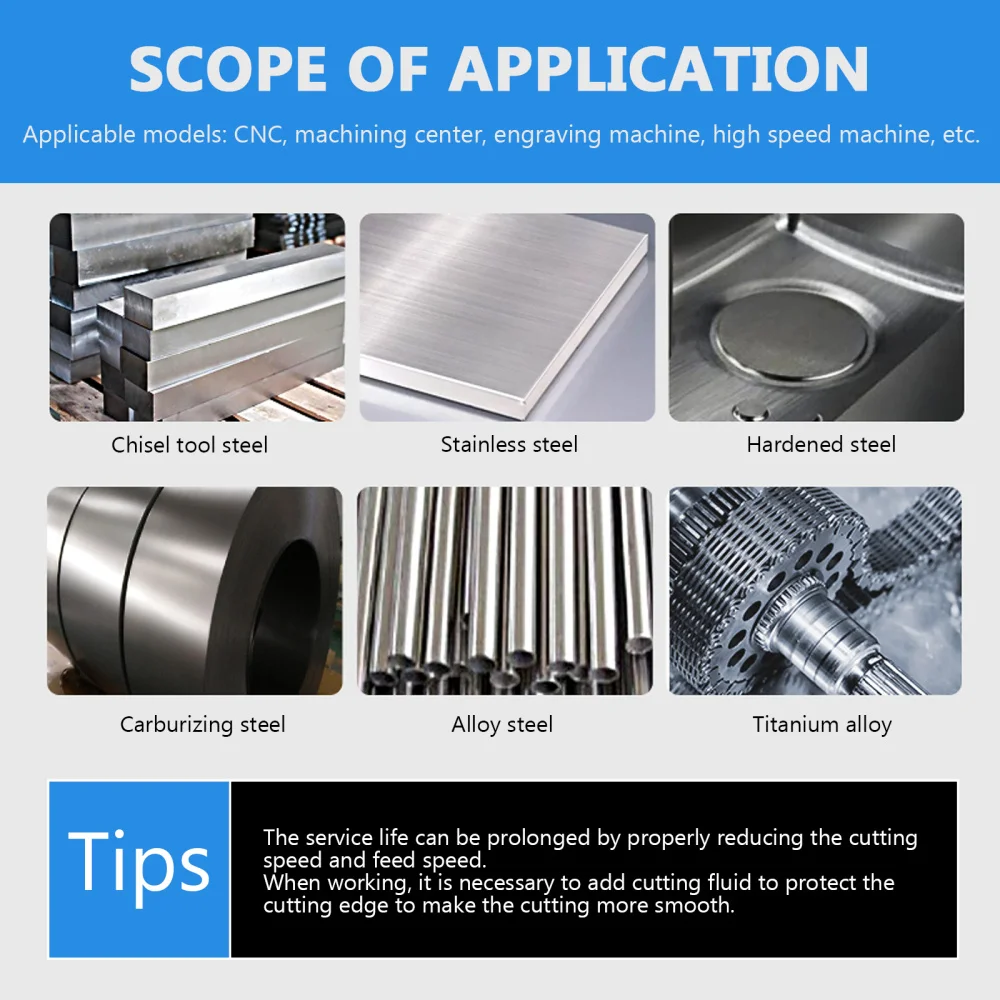 SCOPE OF APPLICATION

Applicable models: CNC, machining center, engraving machine, high speed machine, etc.

Chisel tool steel

Stainless steel

Hardened steel

Carburizing steel

Alloy steel

Titanium alloy

Tips

The service life can be prolonged by properly reducing the cutting speed and feed speed.
When working, it is necessary to add cutting fluid to protect the cutting edge to make the cutting more smooth.